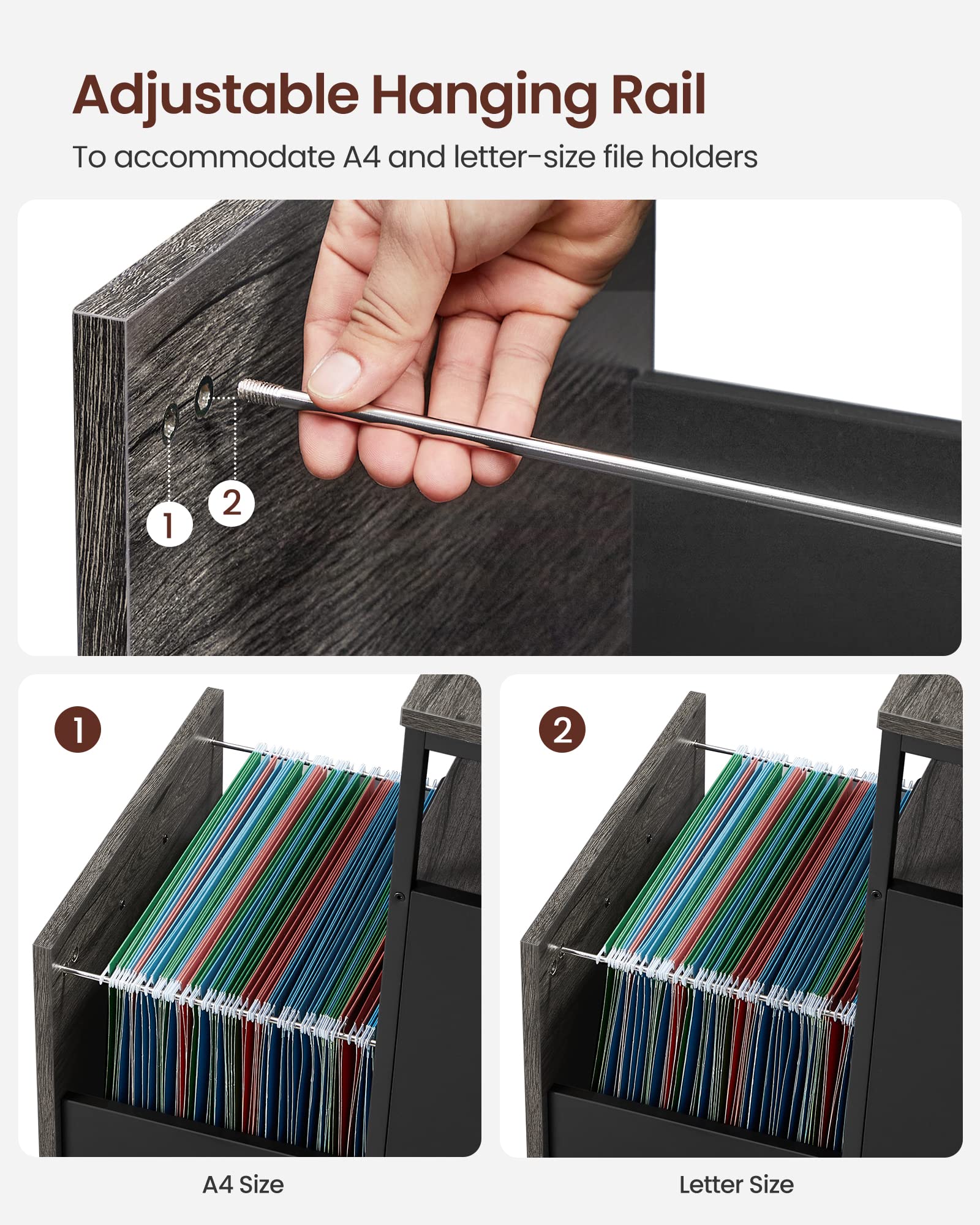 Adjustable Hanging Rail

To accommodate A4 and letter-size file holders

1

2

1

2

A4 Size

Letter Size