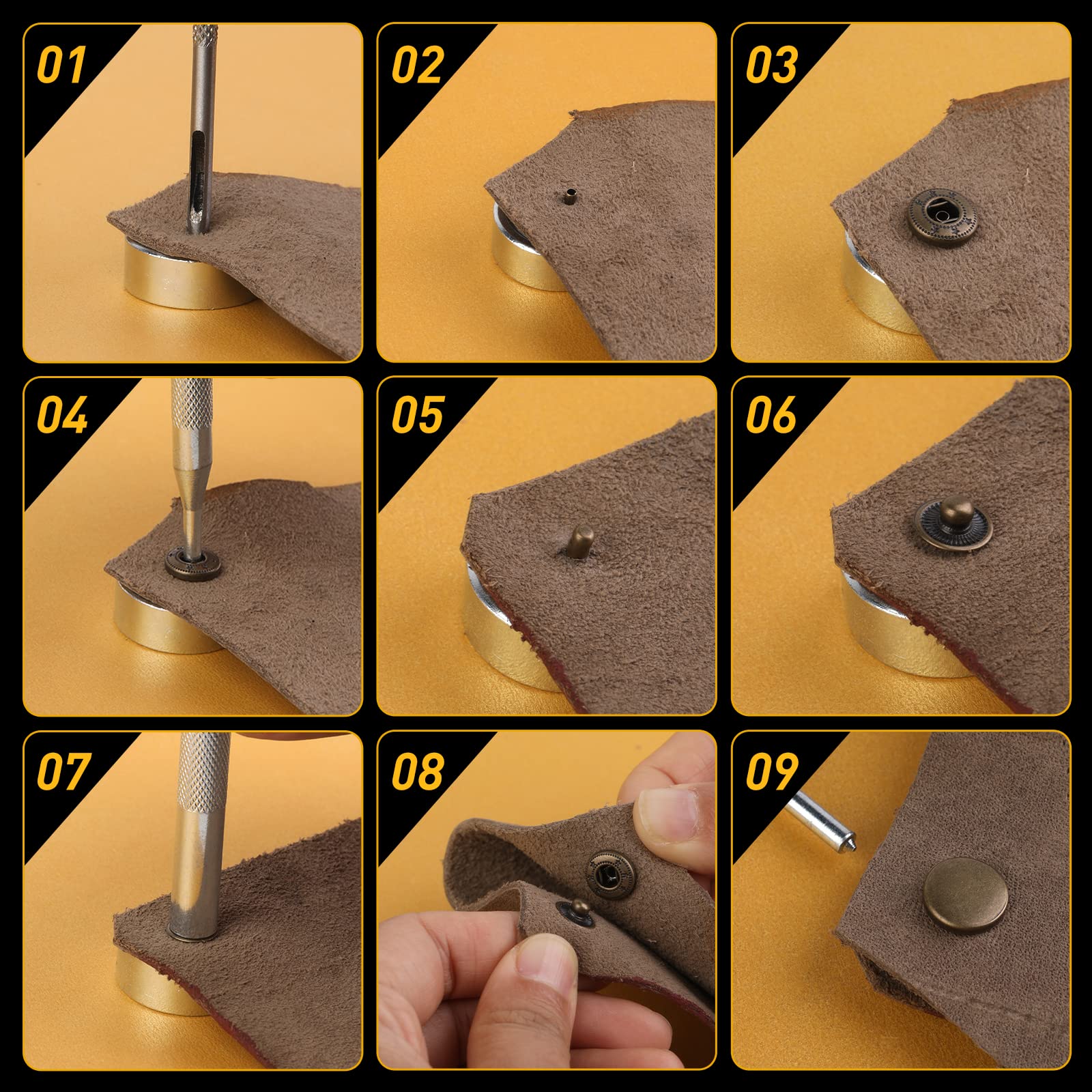 01

02

03

04

05

06

07

08

09