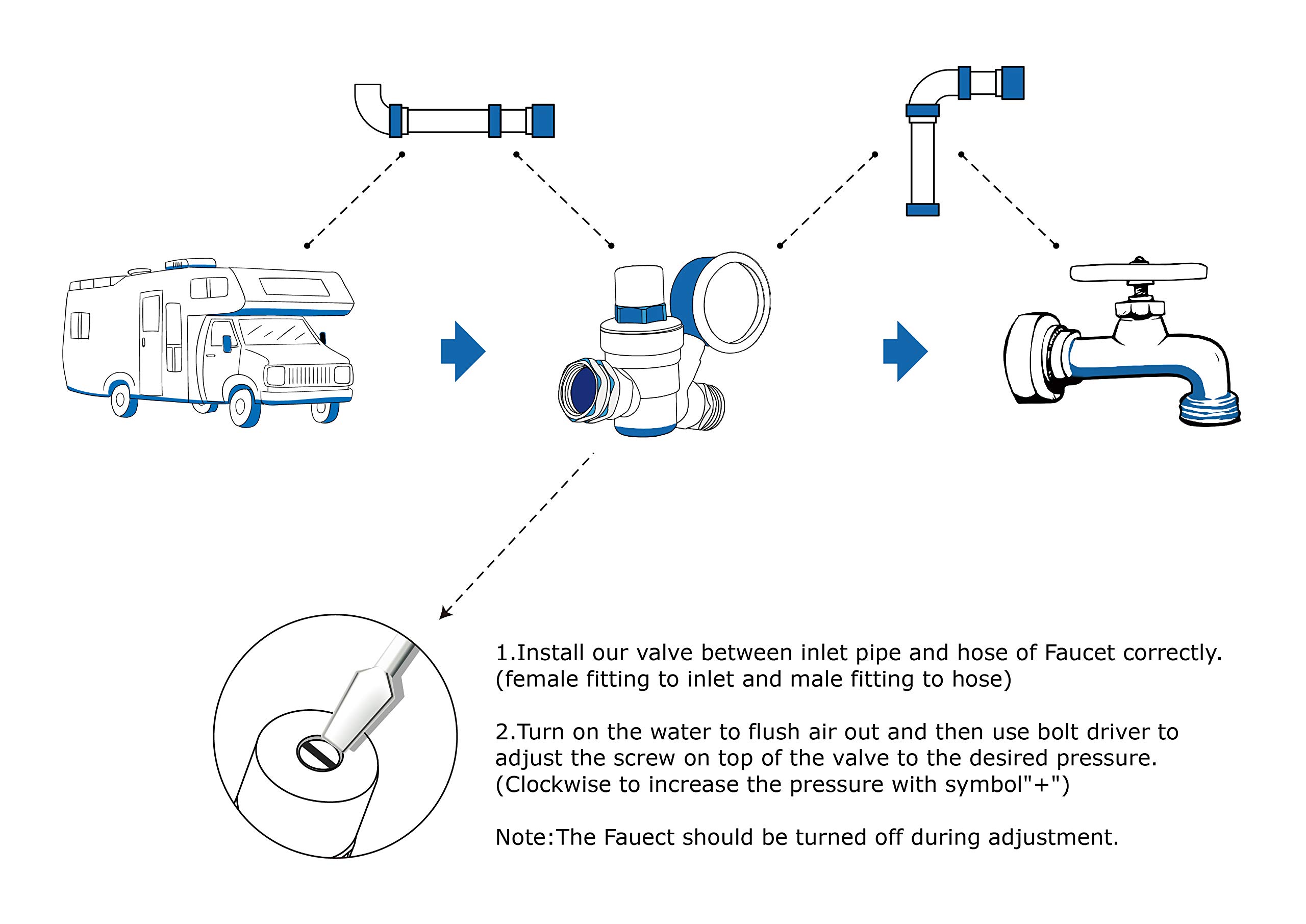 1.Install our valve between inlet pipe and hose of Faucet correctly. (female fitting to inlet and male fitting to hose)

2.Turn on the water to flush air out and then use bolt driver to adjust the screw on top of the valve to the desired pressure. (Clockwise to increase the pressure with symbol"+")

Note:The Fauect should be turned off during adjustment.