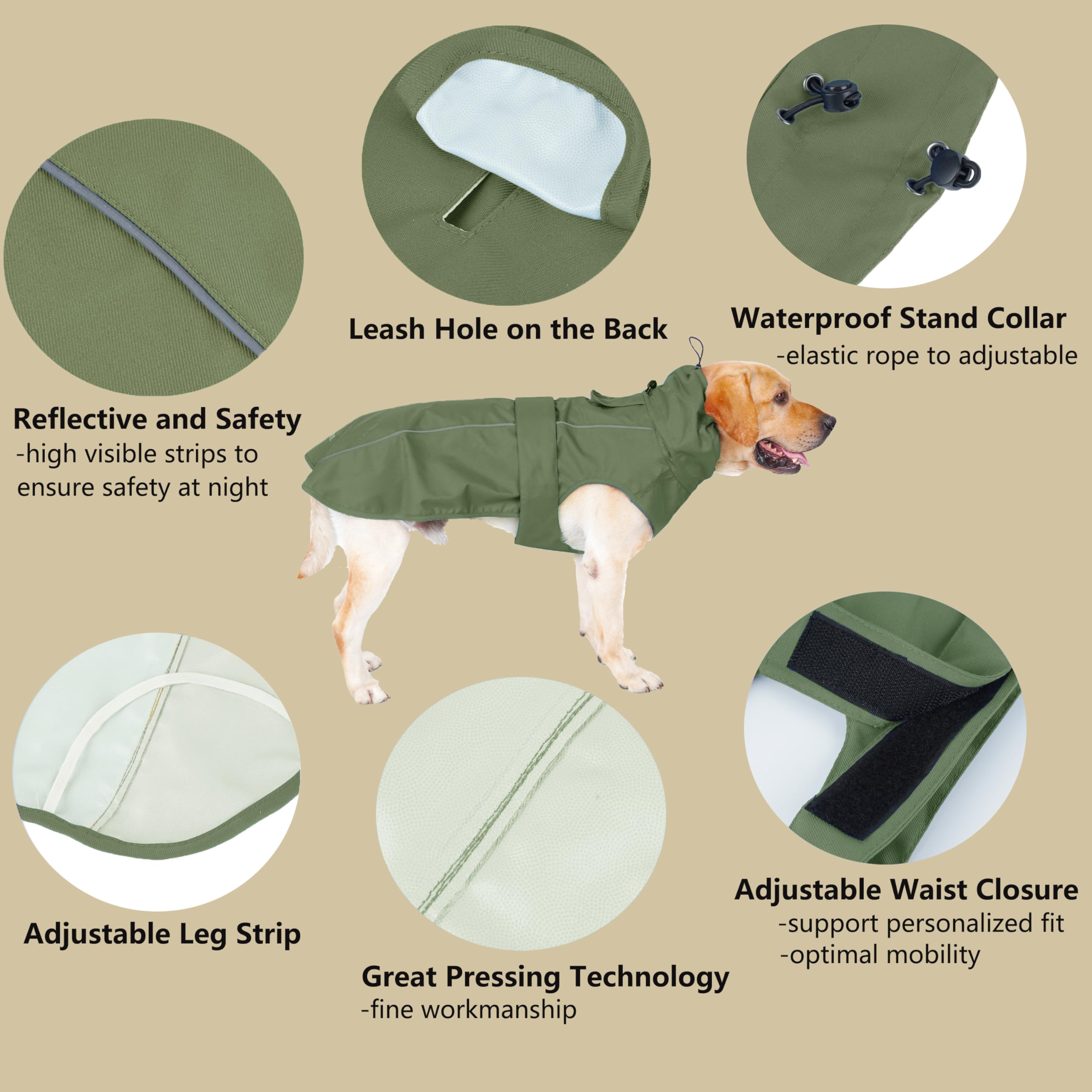 Leash Hole on the Back

Waterproof Stand Collar
-elastic rope to adjustable

Reflective and Safety
-high visible strips to ensure safety at night

Adjustable Leg Strip

Great Pressing Technology
-fine workmanship

Adjustable Waist Closure
-support personalized fit
-optimal mobility