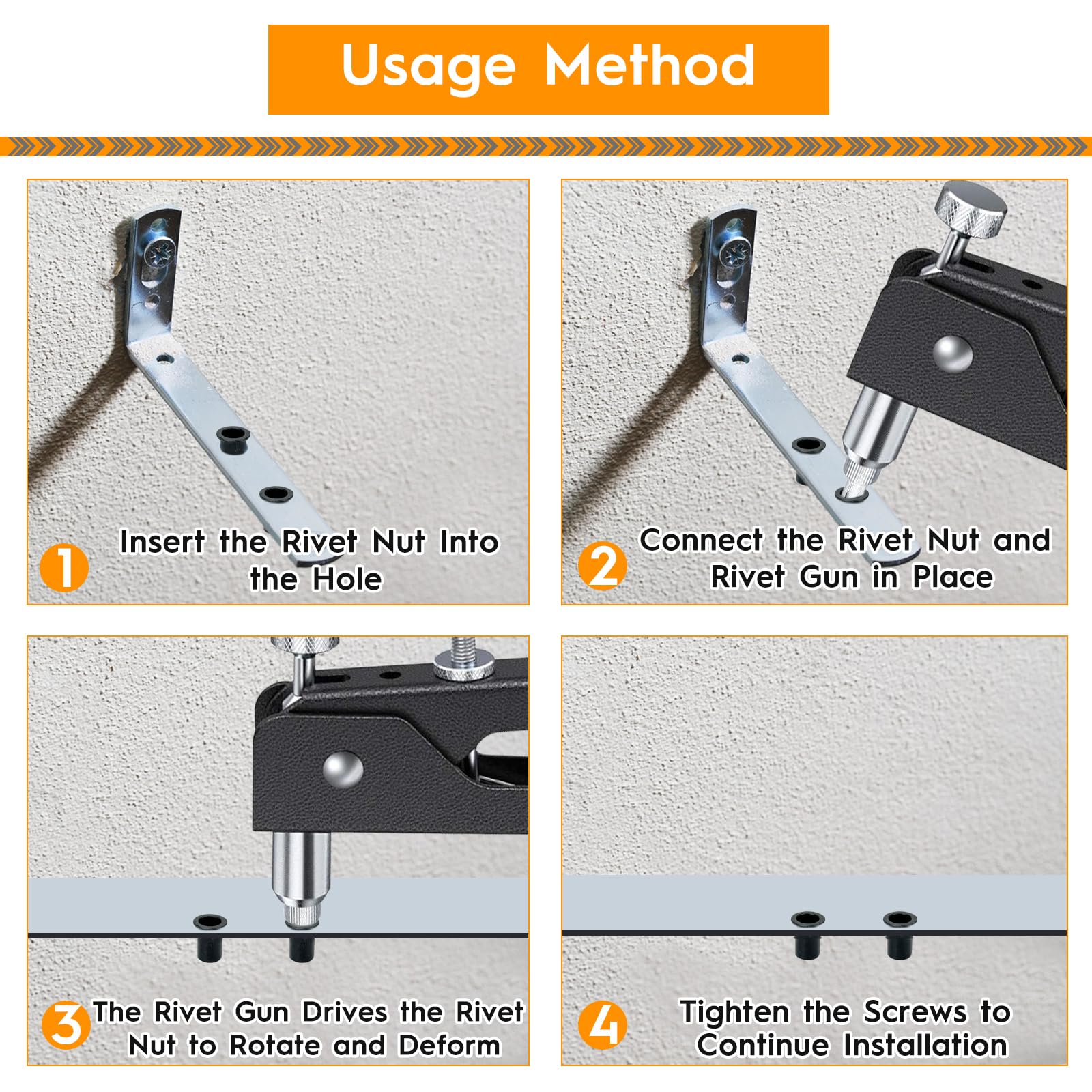 Usage Method

1 Insert the Rivet Nut Into the Hole

2 Connect the Rivet Nut and Rivet Gun in Place

3 The Rivet Gun Drives the Rivet Nut to Rotate and Deform

4 Tighten the Screws to Continue Installation