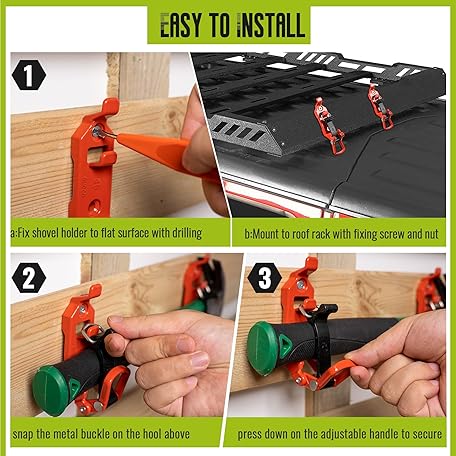 EASY TO INSTALL

1

a:Fix shovel holder to flat surface with drilling

b:Mount to roof rack with fixing screw and nut

2

snap the metal buckle on the hool above

3

press down on the adjustable handle to secure