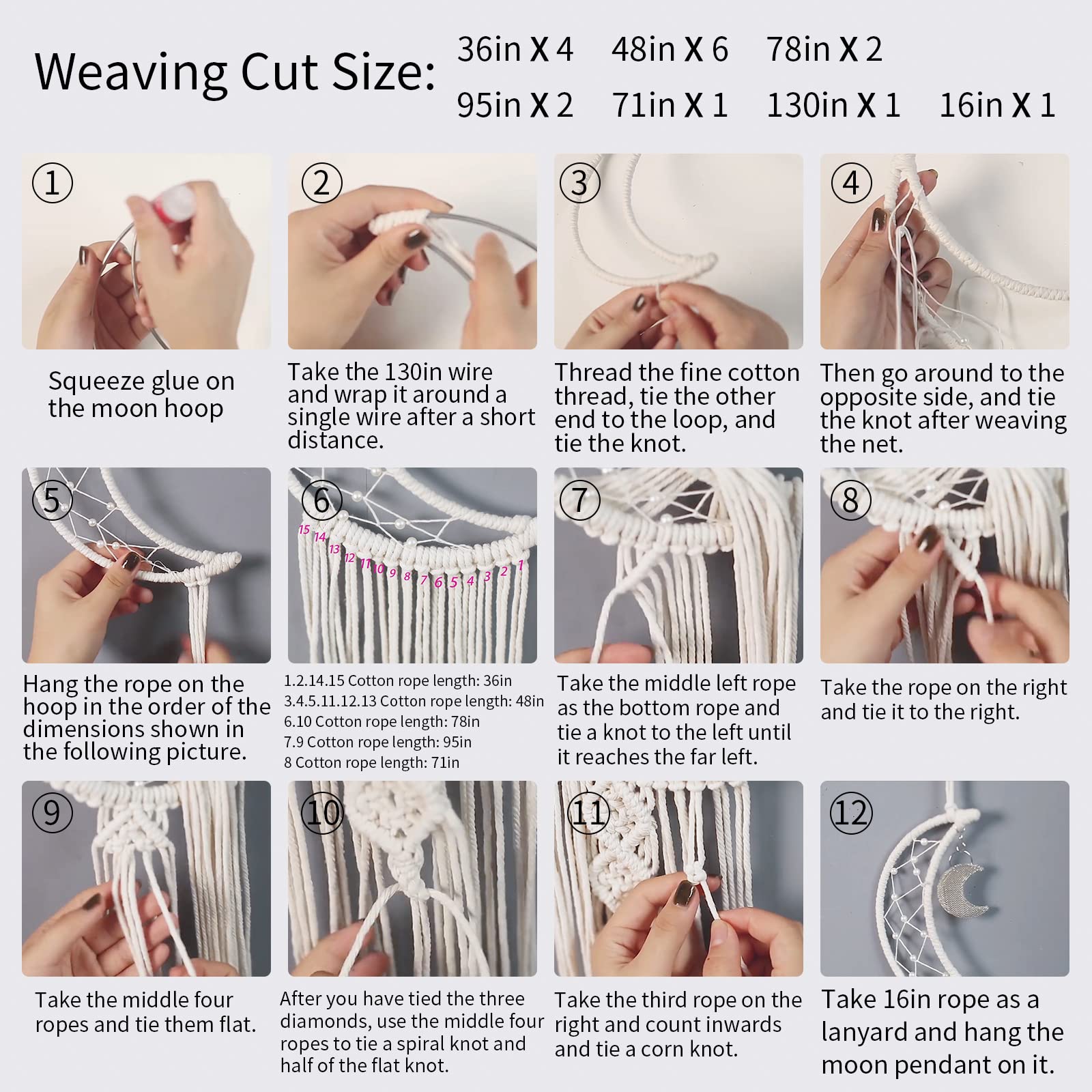 Weaving Cut Size: 36in X 4 48in X 6 78in X 2 95in X 2 71in X 1 130in X 1 16in X 1

①

Squeeze glue on the moon hoop

②

Take the 130in wire and wrap it around a single wire after a short distance.

③

Thread the fine cotton thread, tie the other end to the loop, and tie the knot.

④

Then go around to the opposite side, and tie the knot after weaving the net.

⑤

Hang the rope on the hoop in the order of the dimensions shown in the following picture.

⑥

15 14 13 12 11 10 9 8 7 6 5 4 3 2 1

1.2.14.15 Cotton rope length: 36in
3.4.5.11.12.13 Cotton rope length: 48in
6.10 Cotton rope length: 78in
7.9 Cotton rope length: 95in
8 Cotton rope length: 71in

⑦

Take the middle left rope as the bottom rope and tie a knot to the left until it reaches the far left.

⑧

Take the rope on the right and tie it to the right.

⑨

Take the middle four ropes and tie them flat.

⑩

After you have tied the three diamonds, use the middle four ropes to tie a spiral knot and half of the flat knot.

⑪

Take the third rope on the right and count inwards and tie a corn knot.

⑫

Take 16in rope as a lanyard and hang the moon pendant on it.