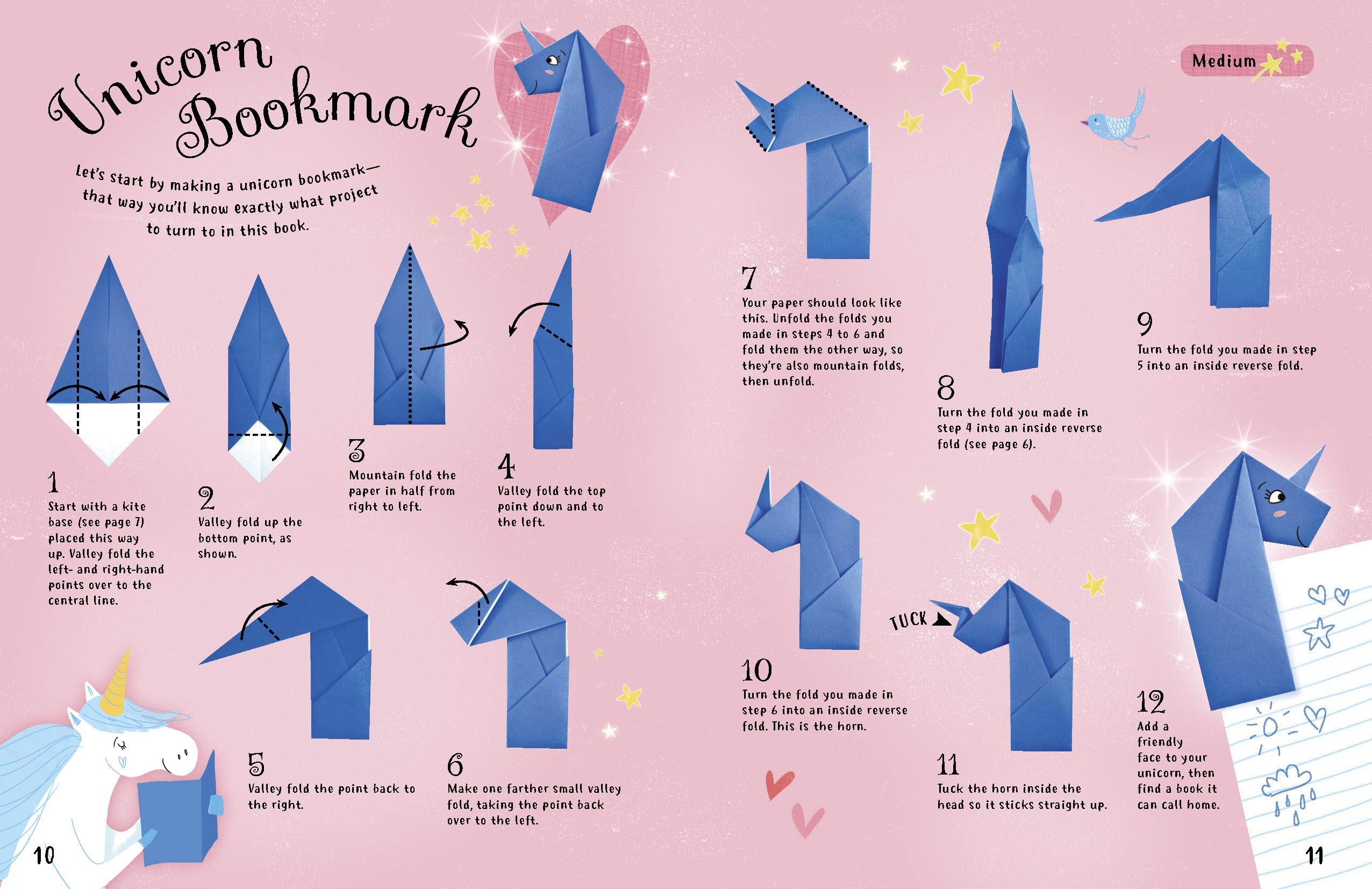 Unicorn Bookmark

Let's start by making a unicorn bookmark—that way you'll know exactly what project to turn to in this book.

1
Start with a kite base (see page 7) placed this way up. Valley fold the left- and right-hand points over to the central line.

2
Valley fold up the bottom point, as shown.

3
Mountain fold the paper in half from right to left.

4
Valley fold the top point down and to the left.

5
Valley fold the point back to the right.

6
Make one farther small valley fold, taking the point back over to the left.

10

Medium

7
Your paper should look like this. Unfold the folds you made in steps 4 to 6 and fold them the other way, so they're also mountain folds, then unfold.

8
Turn the fold you made in step 4 into an inside reverse fold (see page 6).

9
Turn the fold you made in step 5 into an inside reverse fold.

10
Turn the fold you made in step 6 into an inside reverse fold. This is the horn.

TUCK

11
Tuck the horn inside the head so it sticks straight up.

12
Add a friendly face to your unicorn, then find a book it can call home.

11