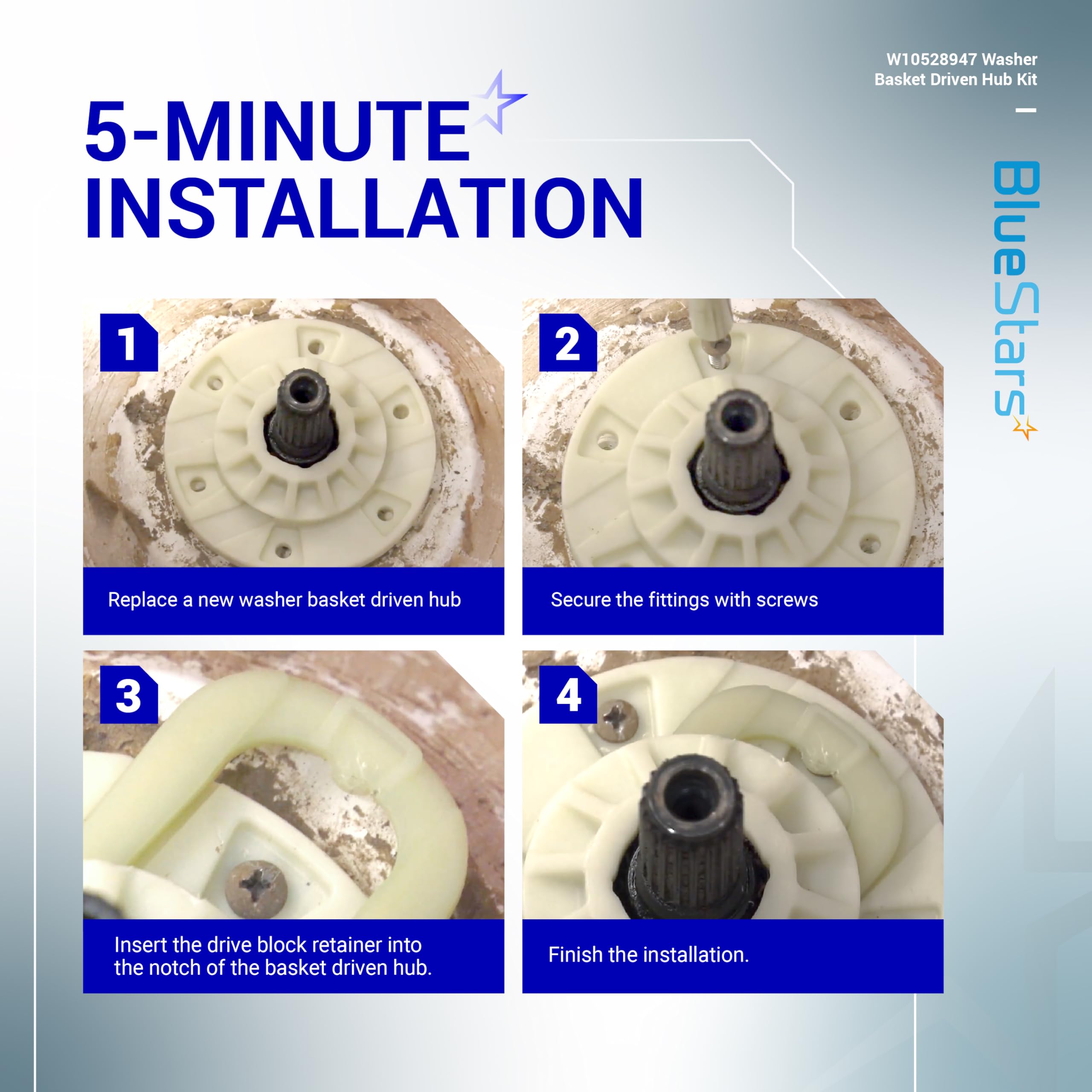 W10528947 Washer Basket Driven Hub Kit

BlueStars

5-MINUTE INSTALLATION

1

Replace a new washer basket driven hub

2

Secure the fittings with screws

3

Insert the drive block retainer into the notch of the basket driven hub.

4

Finish the installation.