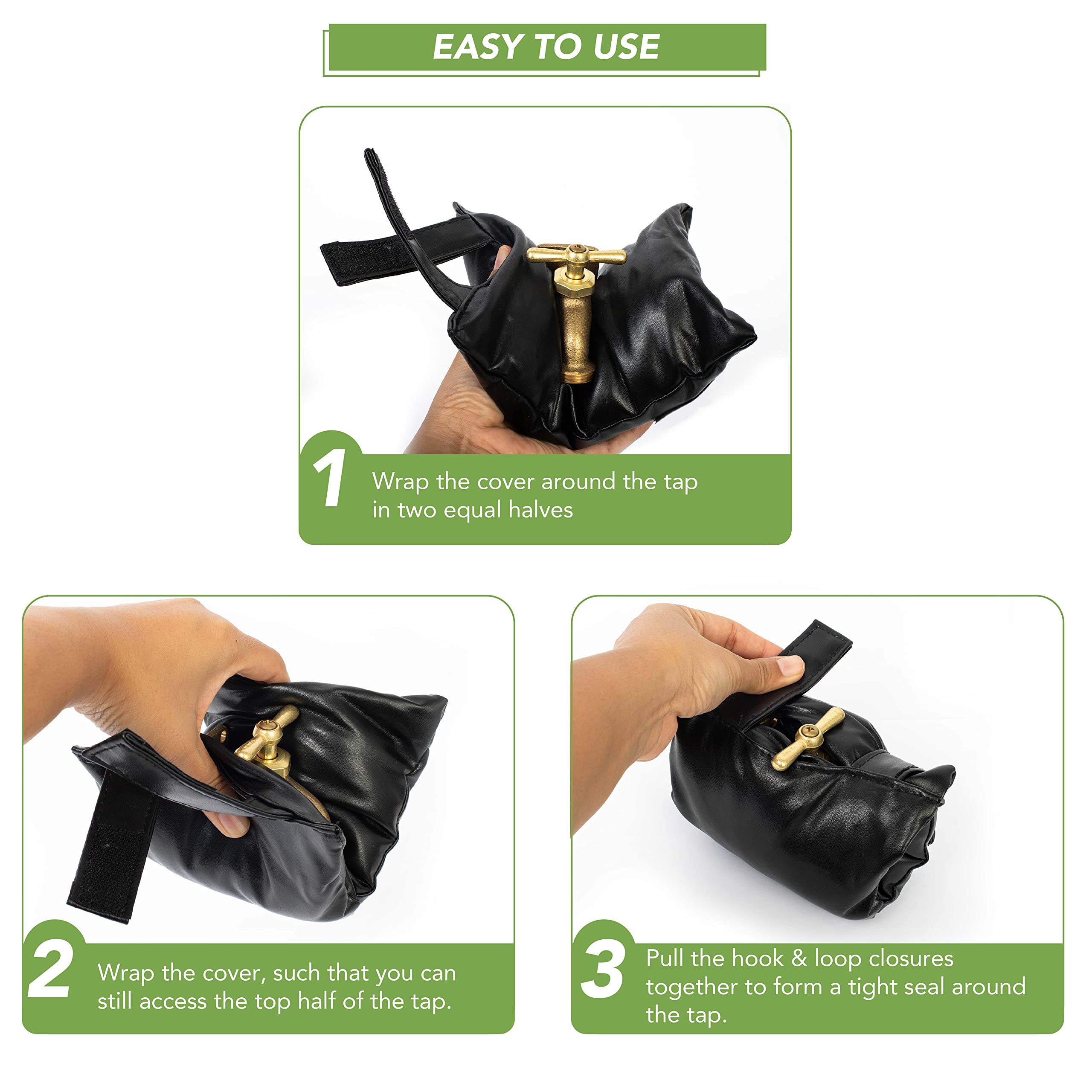 EASY TO USE

1

Wrap the cover around the tap in two equal halves

2

Wrap the cover, such that you can still access the top half of the tap.

3

Pull the hook & loop closures together to form a tight seal around the tap.