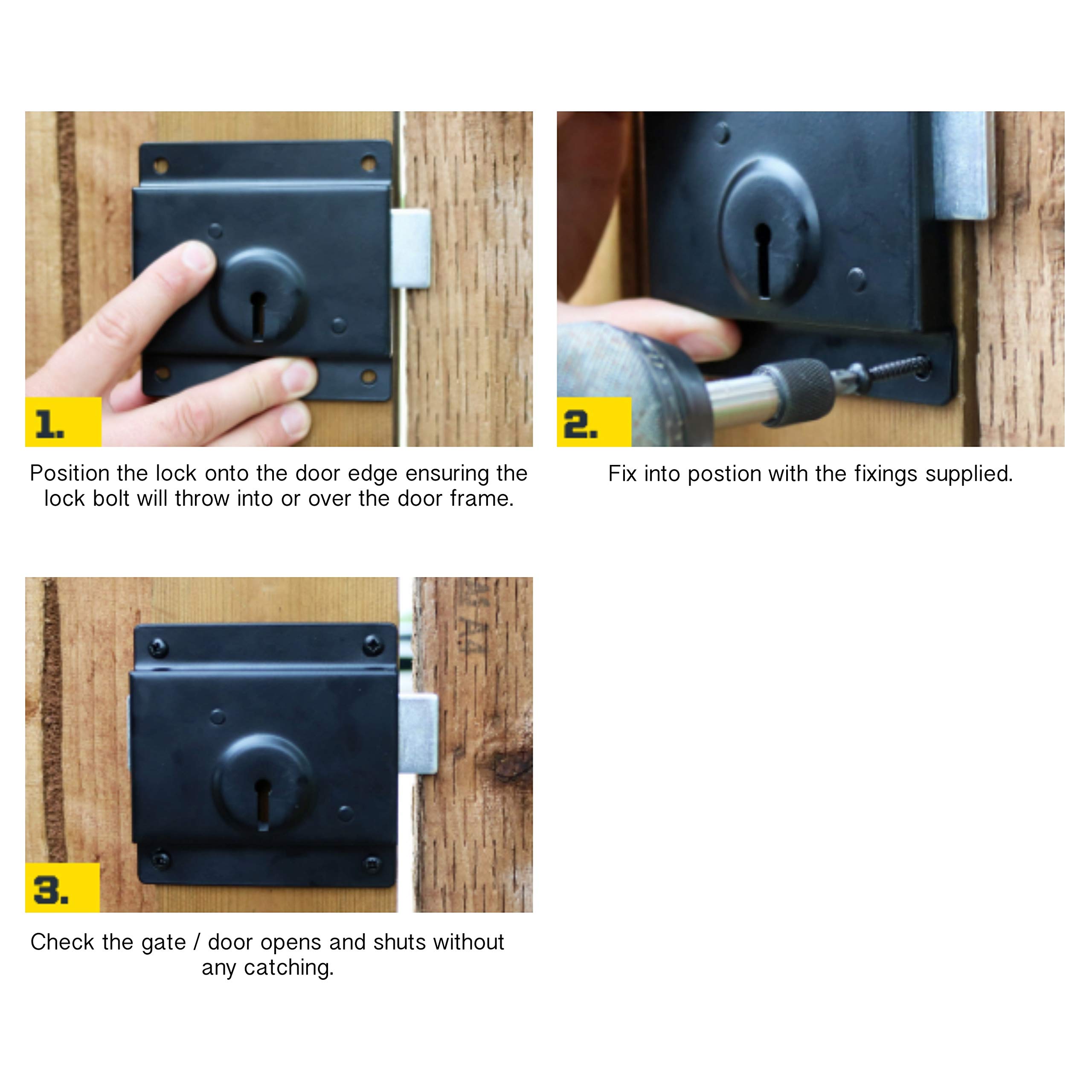 1.

Position the lock onto the door edge ensuring the lock bolt will throw into or over the door frame.

2.

Fix into postion with the fixings supplied.

3.

Check the gate / door opens and shuts without any catching.