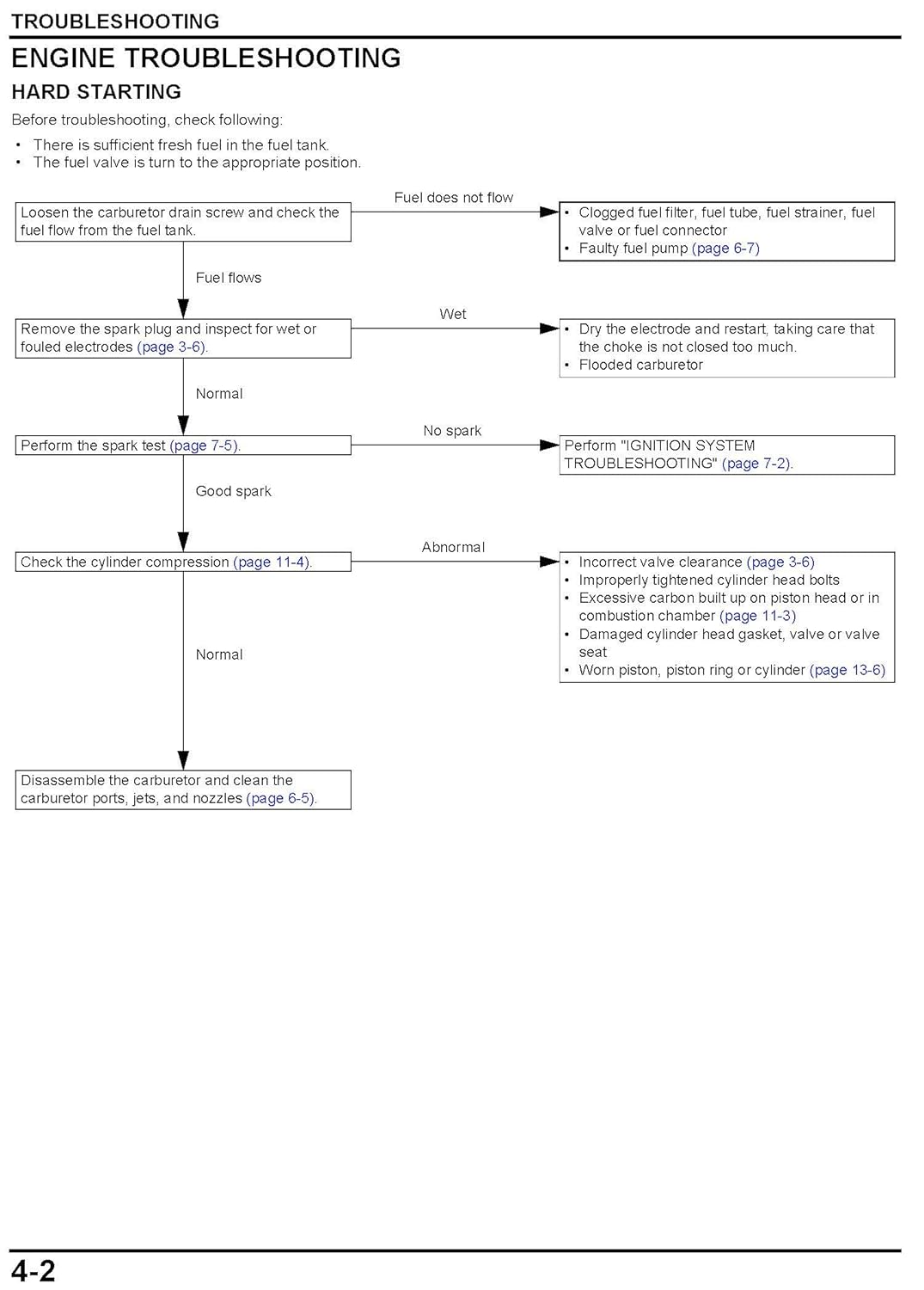 TROUBLESHOOTING

ENGINE TROUBLESHOOTING

HARD STARTING

Before troubleshooting, check following:

• There is sufficient fresh fuel in the fuel tank.
• The fuel valve is turn to the appropriate position.

Loosen the carburetor drain screw and check the fuel flow from the fuel tank.

Fuel does not flow

• Clogged fuel filter, fuel tube, fuel strainer, fuel valve or fuel connector
• Faulty fuel pump (page 6-7)

Fuel flows

Remove the spark plug and inspect for wet or fouled electrodes (page 3-6).

Wet

• Dry the electrode and restart, taking care that the choke is not closed too much.
• Flooded carburetor

Normal

Perform the spark test (page 7-5).

No spark

Perform "IGNITION SYSTEM TROUBLESHOOTING" (page 7-2).

Good spark

Check the cylinder compression (page 11-4).

Abnormal

• Incorrect valve clearance (page 3-6)
• Improperly tightened cylinder head bolts
• Excessive carbon built up on piston head or in combustion chamber (page 11-3)
• Damaged cylinder head gasket, valve or valve seat
• Worn piston, piston ring or cylinder (page 13-6)

Normal

Disassemble the carburetor and clean the carburetor ports, jets, and nozzles (page 6-5).

4-2