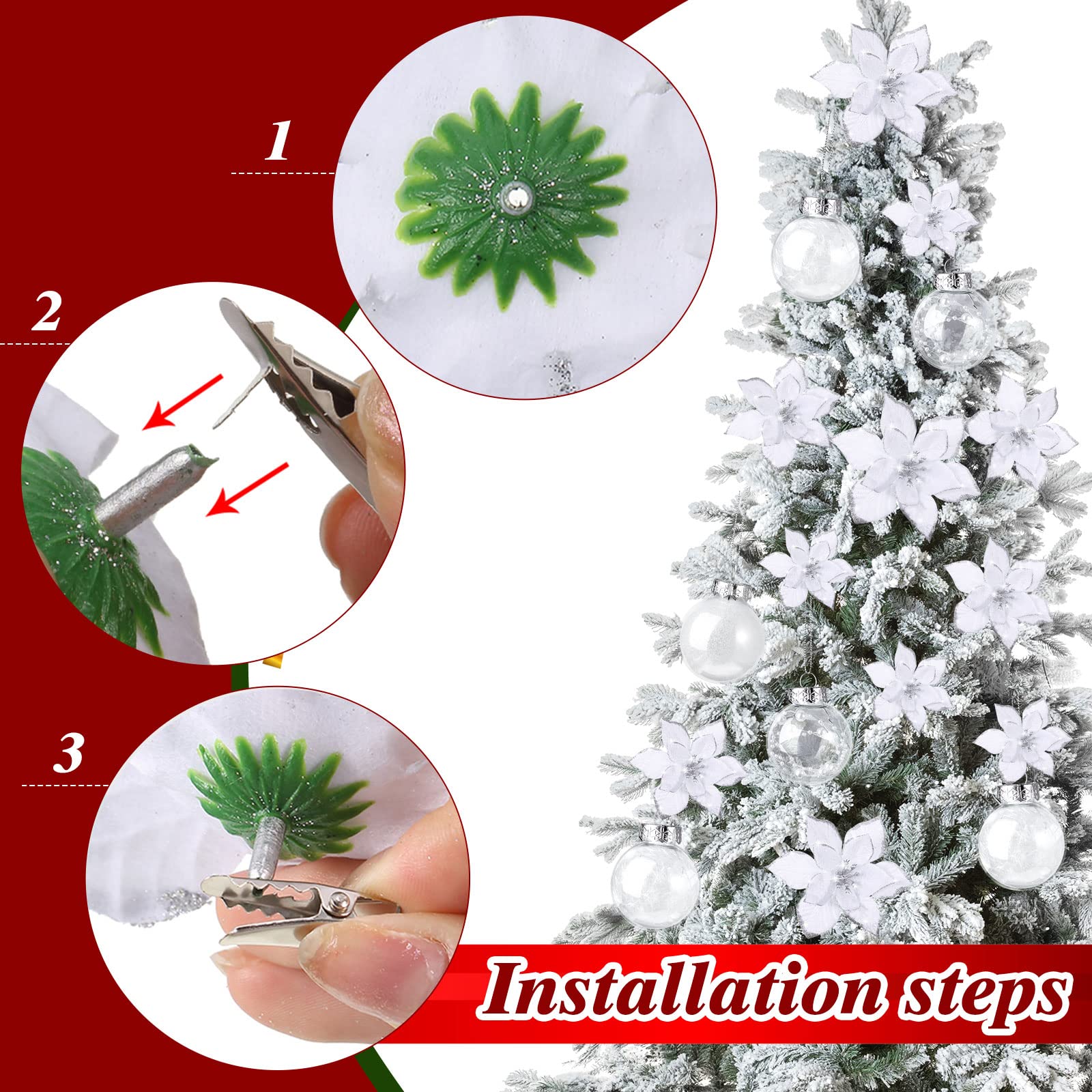 1

2

3

Installation steps