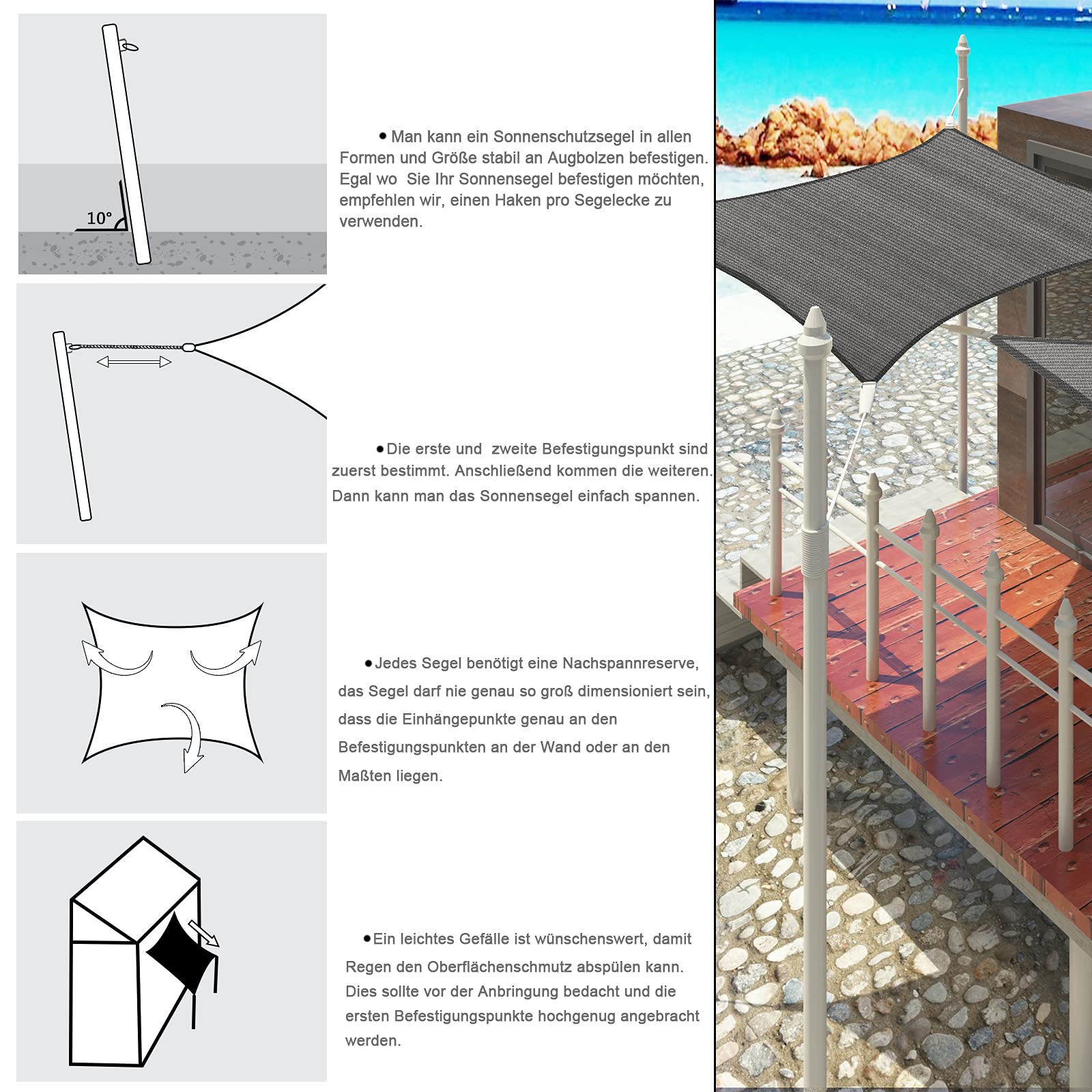 10°

●Man kann ein Sonnenschutzsegel in allen Formen und Größe stabil an Augbolzen befestigen. Egal wo Sie Ihr Sonnensegel befestigen möchten, empfehlen wir, einen Haken pro Segelecke zu verwenden.

●Die erste und zweite Befestigungspunkt sind zuerst bestimmt. Anschließend kommen die weiteren. Dann kann man das Sonnensegel einfach spannen.

●Jedes Segel benötigt eine Nachspannreserve, das Segel darf nie genau so groß dimensioniert sein, dass die Einhängepunkte genau an den Befestigungspunkten an der Wand oder an den Maßten liegen.

●Ein leichtes Gefälle ist wünschenswert, damit Regen den Oberflächenschmutz abspülen kann. Dies sollte vor der Anbringung bedacht und die ersten Befestigungspunkte hochgenug angebracht werden.