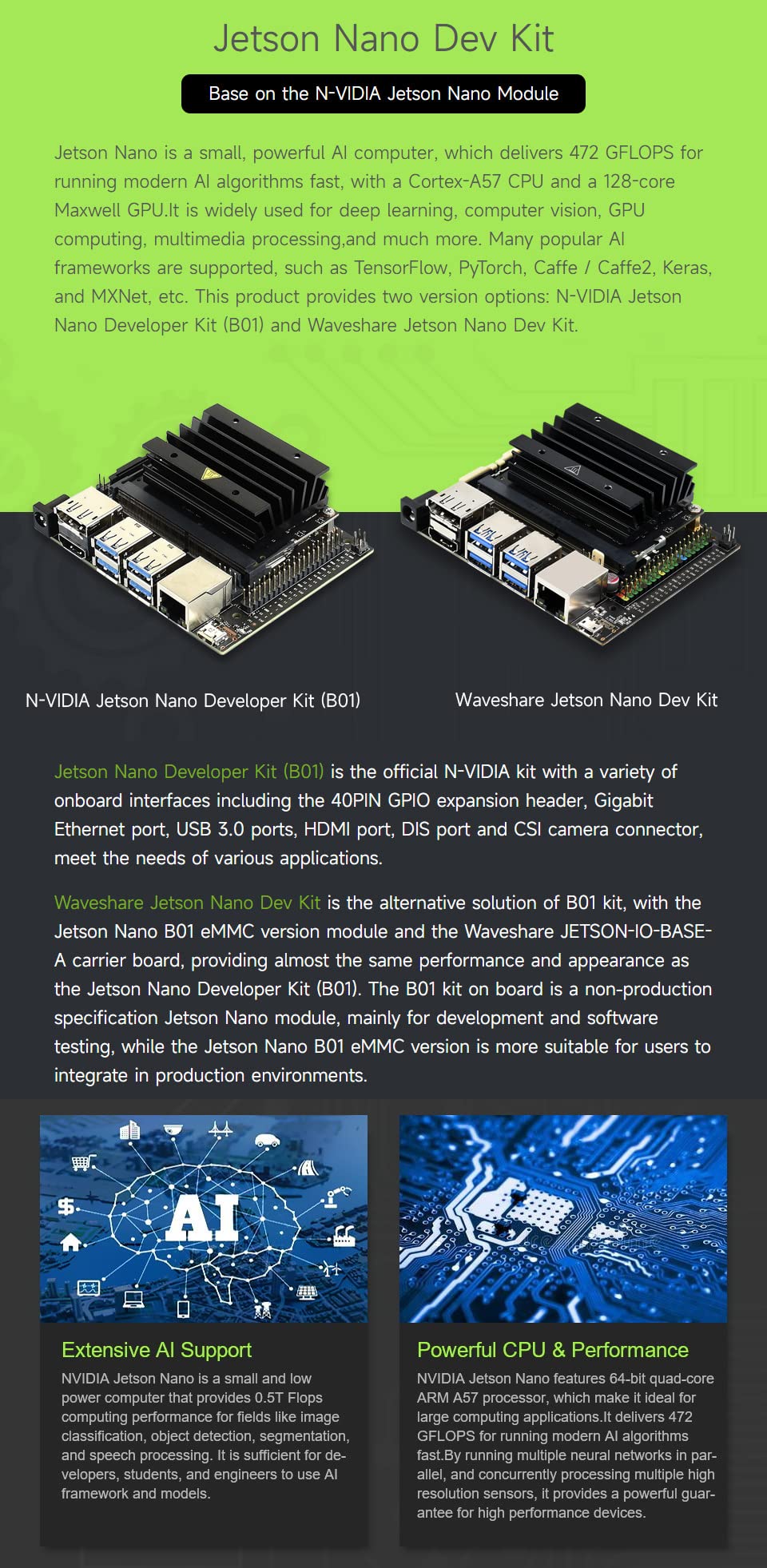 Jetson Nano Dev Kit

Base on the N-VIDIA Jetson Nano Module

Jetson Nano is a small, powerful AI computer, which delivers 472 GFLOPS for running modern AI algorithms fast, with a Cortex-A57 CPU and a 128-core Maxwell GPU.It is widely used for deep learning, computer vision, GPU computing, multimedia processing,and much more. Many popular AI frameworks are supported, such as TensorFlow, PyTorch, Caffe / Caffe2, Keras, and MXNet, etc. This product provides two version options: N-VIDIA Jetson Nano Developer Kit (B01) and Waveshare Jetson Nano Dev Kit.

N-VIDIA Jetson Nano Developer Kit (B01)

Waveshare Jetson Nano Dev Kit

Jetson Nano Developer Kit (B01) is the official N-VIDIA kit with a variety of onboard interfaces including the 40PIN GPIO expansion header, Gigabit Ethernet port, USB 3.0 ports, HDMI port, DIS port and CSI camera connector, meet the needs of various applications.

Waveshare Jetson Nano Dev Kit is the alternative solution of B01 kit, with the Jetson Nano B01 eMMC version module and the Waveshare JETSON-IO-BASE-A carrier board, providing almost the same performance and appearance as the Jetson Nano Developer Kit (B01). The B01 kit on board is a non-production specification Jetson Nano module, mainly for development and software testing, while the Jetson Nano B01 eMMC version is more suitable for users to integrate in production environments.

AI

Extensive AI Support

NVIDIA Jetson Nano is a small and low power computer that provides 0.5T Flops computing performance for fields like image classification, object detection, segmentation, and speech processing. It is sufficient for developers, students, and engineers to use AI framework and models.

Powerful CPU & Performance

NVIDIA Jetson Nano features 64-bit quad-core ARM A57 processor, which make it ideal for large computing applications.It delivers 472 GFLOPS for running modern AI algorithms fast.By running multiple neural networks in parallel, and concurrently processing multiple high resolution sensors, it provides a powerful guarantee for high performance devices.