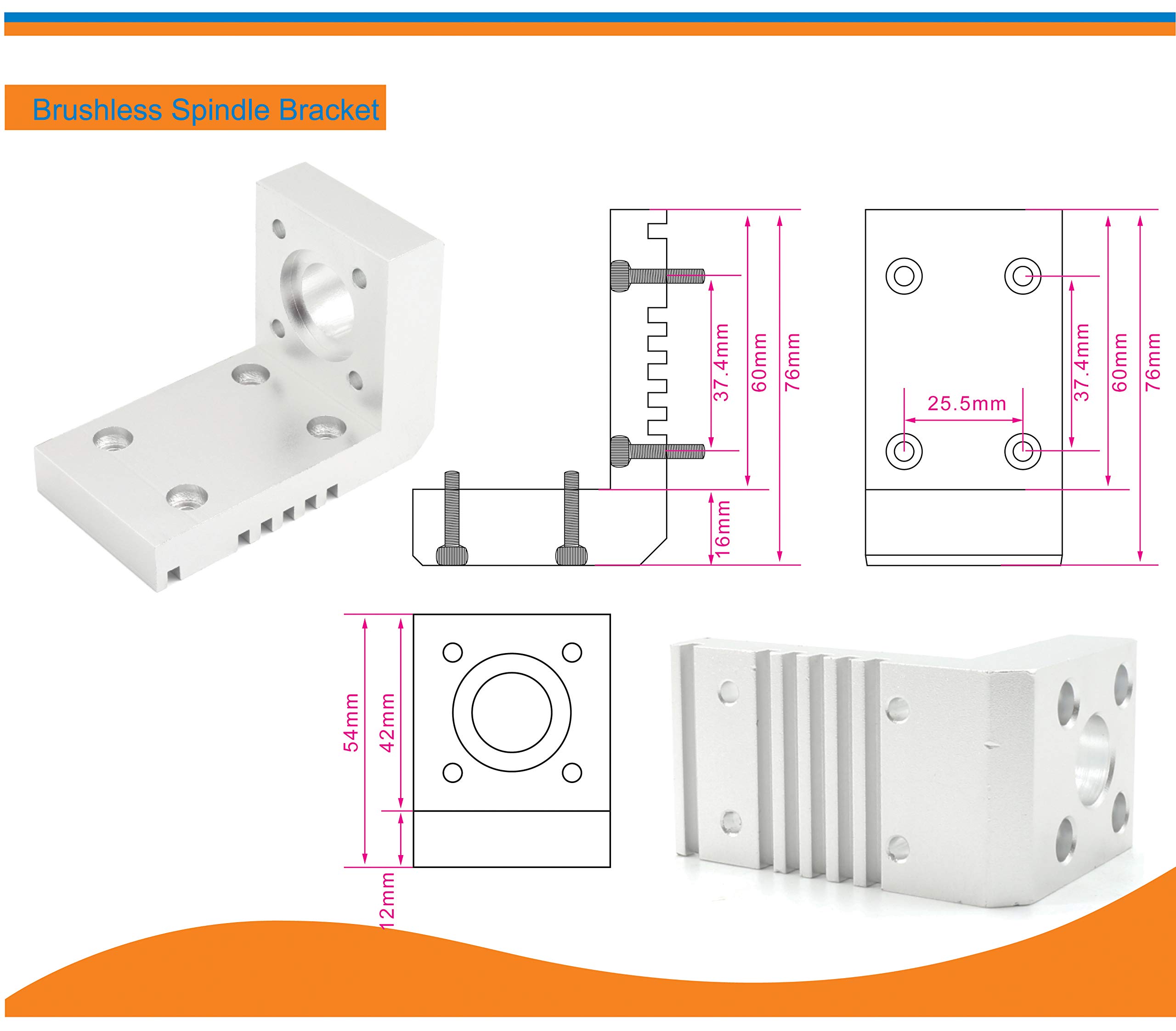 Brushless Spindle Bracket

37.4mm
60mm
76mm
16mm

25.5mm
37.4mm
60mm
76mm

54mm
42mm
12mm