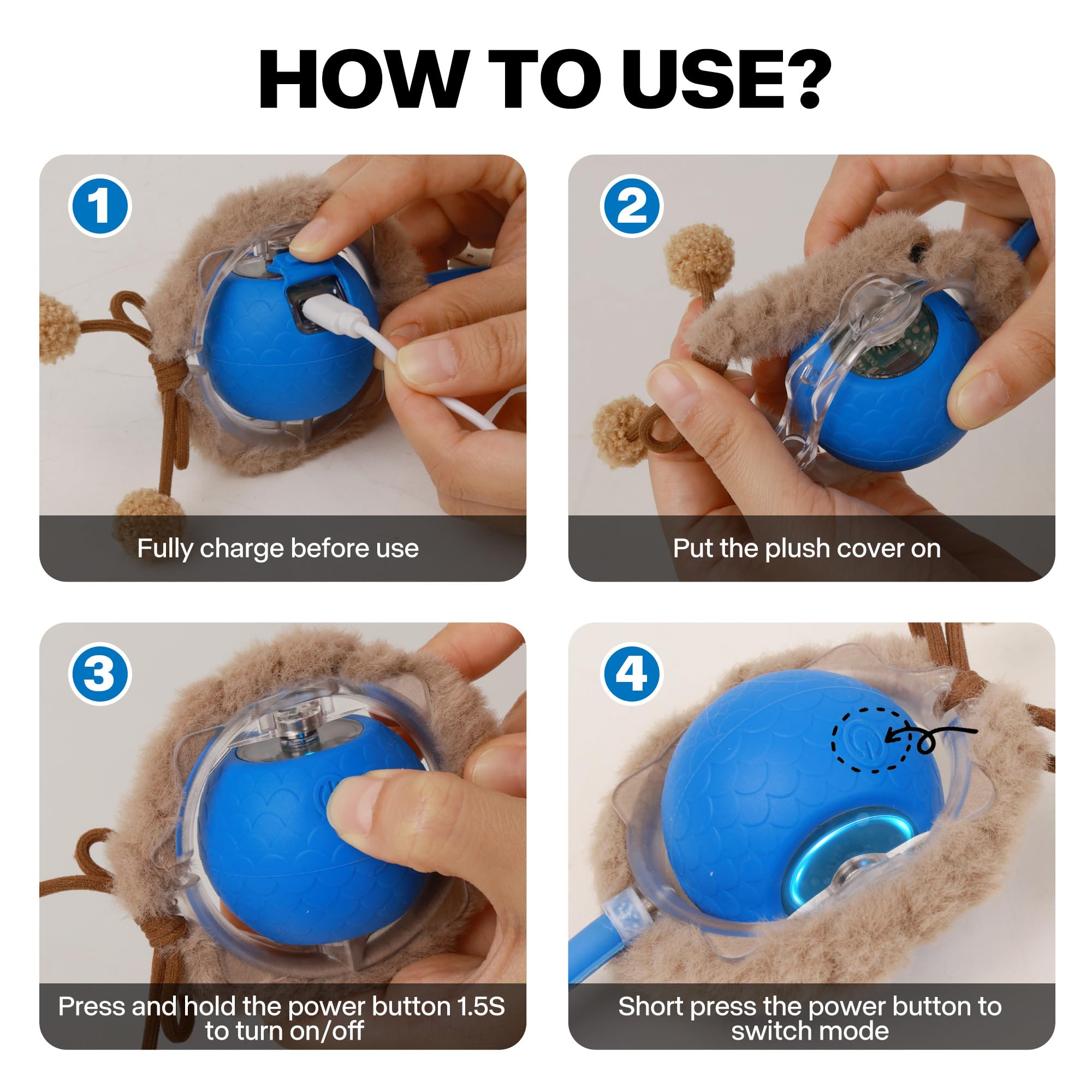 HOW TO USE?

1

Fully charge before use

2

Put the plush cover on

3

Press and hold the power button 1.5S to turn on/off

4

Short press the power button to switch mode