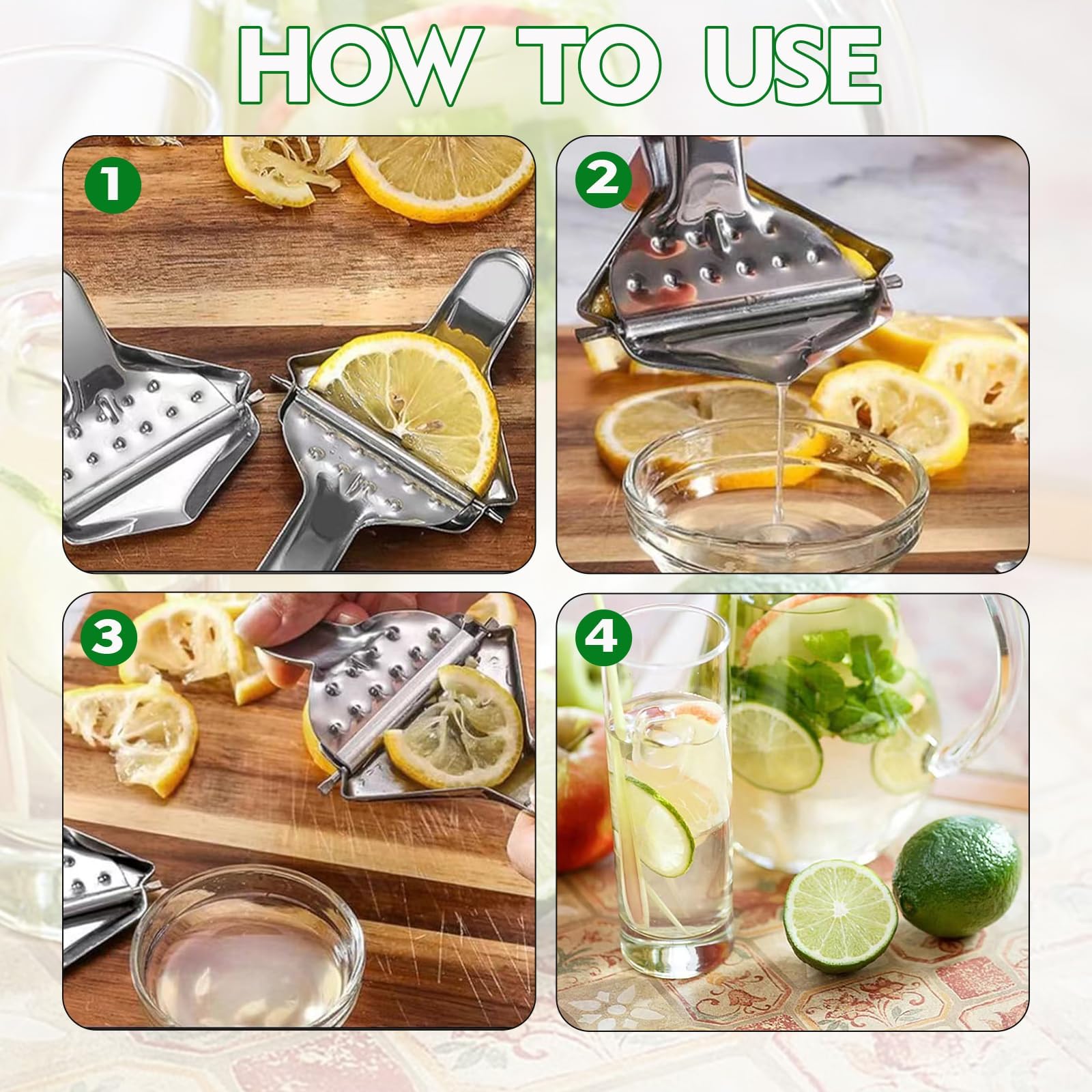 HOW TO USE

1

2

3

4