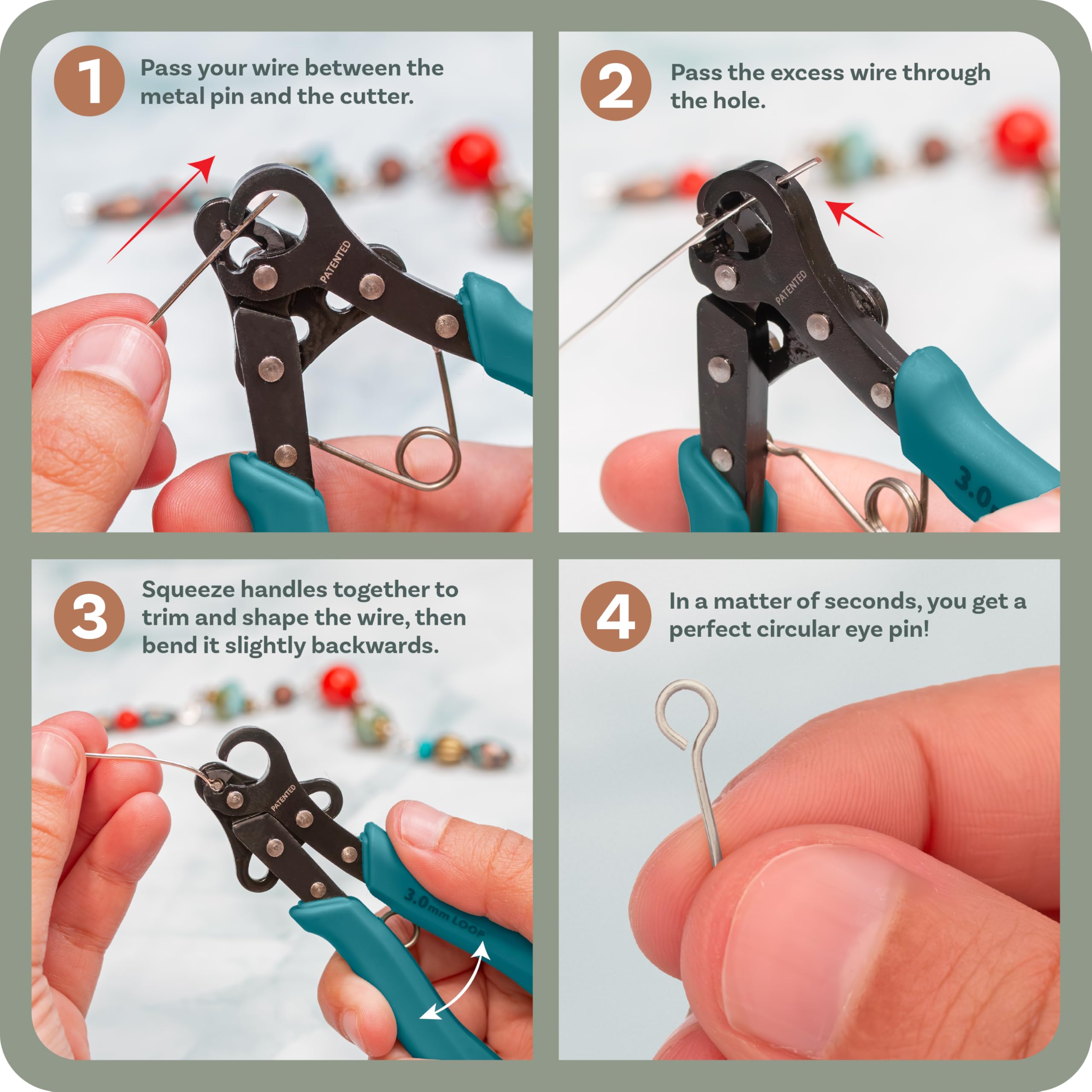 1 Pass your wire between the metal pin and the cutter.

PATENTED

2 Pass the excess wire through the hole.

PATENTED

3.0

3 Squeeze handles together to trim and shape the wire, then bend it slightly backwards.

PATENTED

3.0mm LOOP

4 In a matter of seconds, you get a perfect circular eye pin!