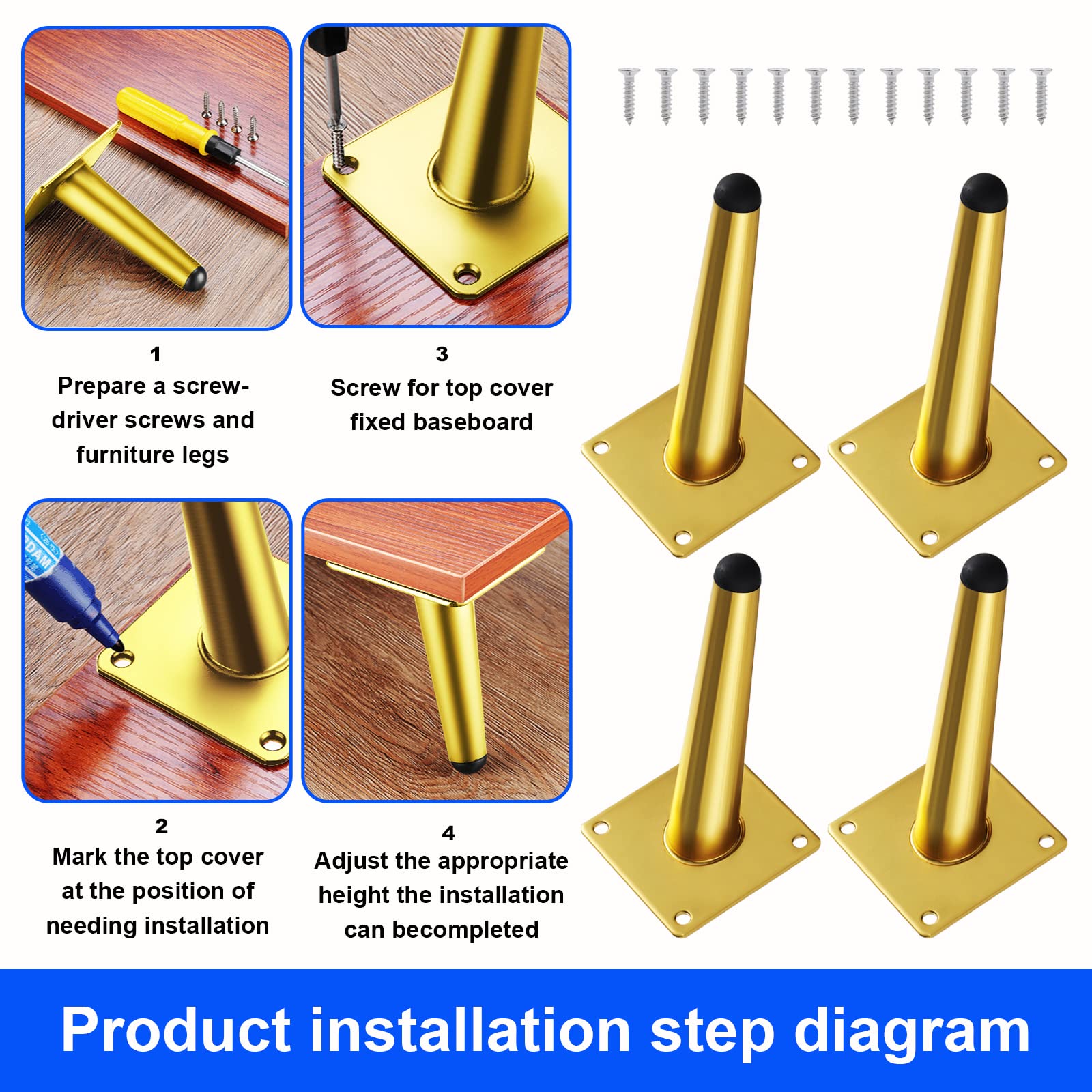 1
Prepare a screwdriver screws and furniture legs

3
Screw for top cover fixed baseboard

2
Mark the top cover at the position of needing installation

4
Adjust the appropriate height the installation can becompleted

Product installation step diagram