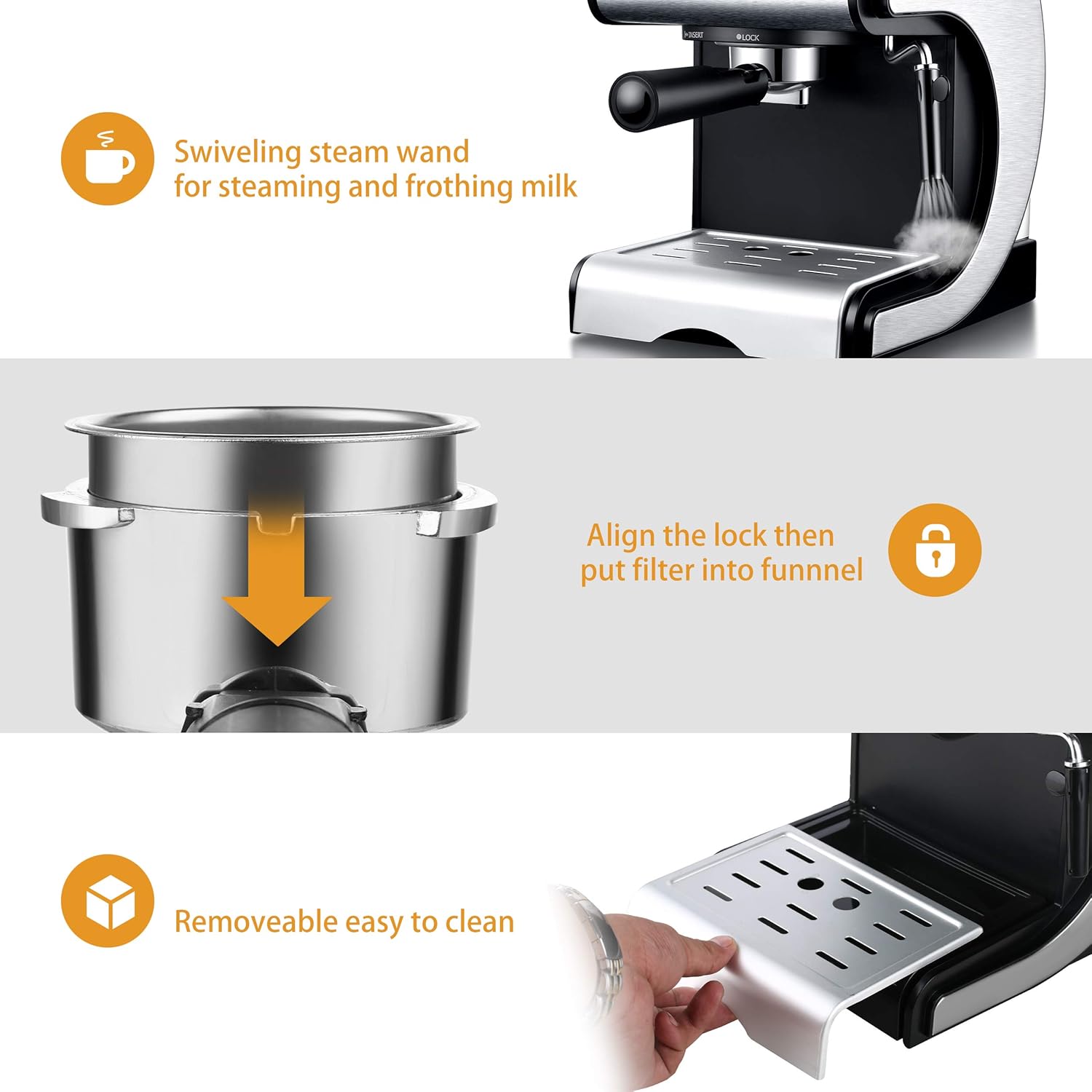 INSERT
LOCK

Swiveling steam wand
for steaming and frothing milk

Align the lock then
put filter into funnnel

Removeable easy to clean