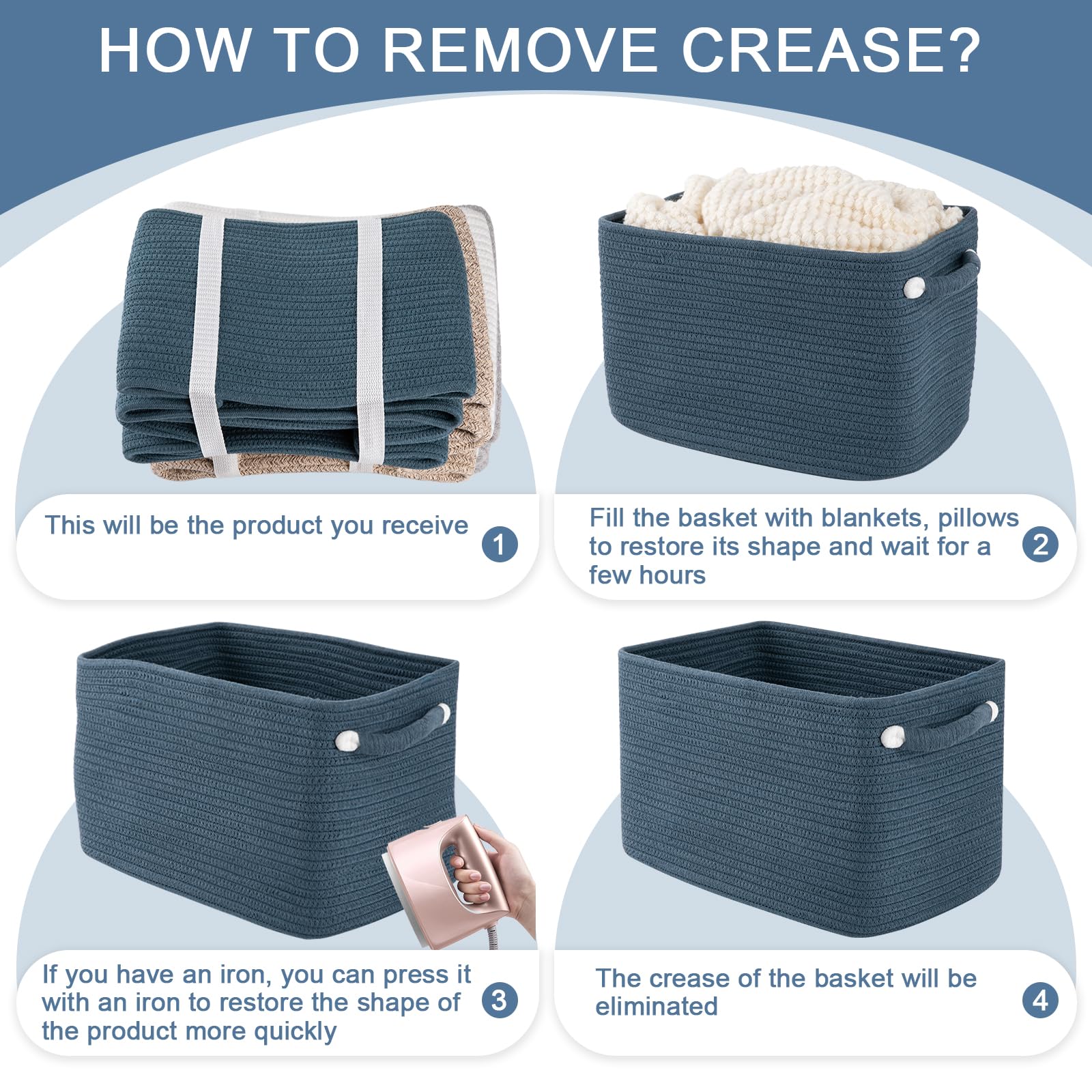 HOW TO REMOVE CREASE?

This will be the product you receive 1

Fill the basket with blankets, pillows to restore its shape and wait for a few hours 2

If you have an iron, you can press it with an iron to restore the shape of the product more quickly 3

The crease of the basket will be eliminated 4