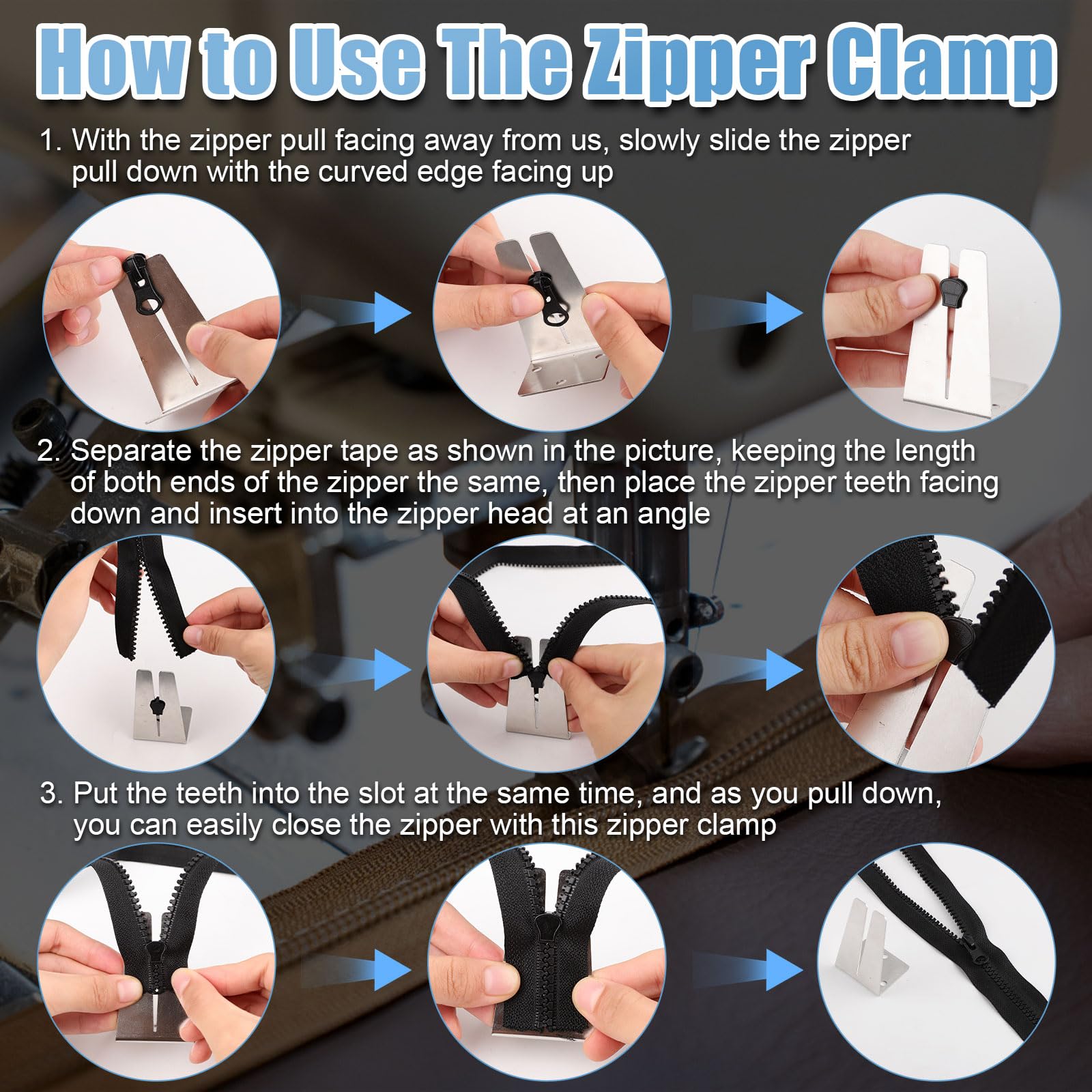 How to Use The Zipper Clamp

1. With the zipper pull facing away from us, slowly slide the zipper pull down with the curved edge facing up

2. Separate the zipper tape as shown in the picture, keeping the length of both ends of the zipper the same, then place the zipper teeth facing down and insert into the zipper head at an angle

3. Put the teeth into the slot at the same time, and as you pull down, you can easily close the zipper with this zipper clamp