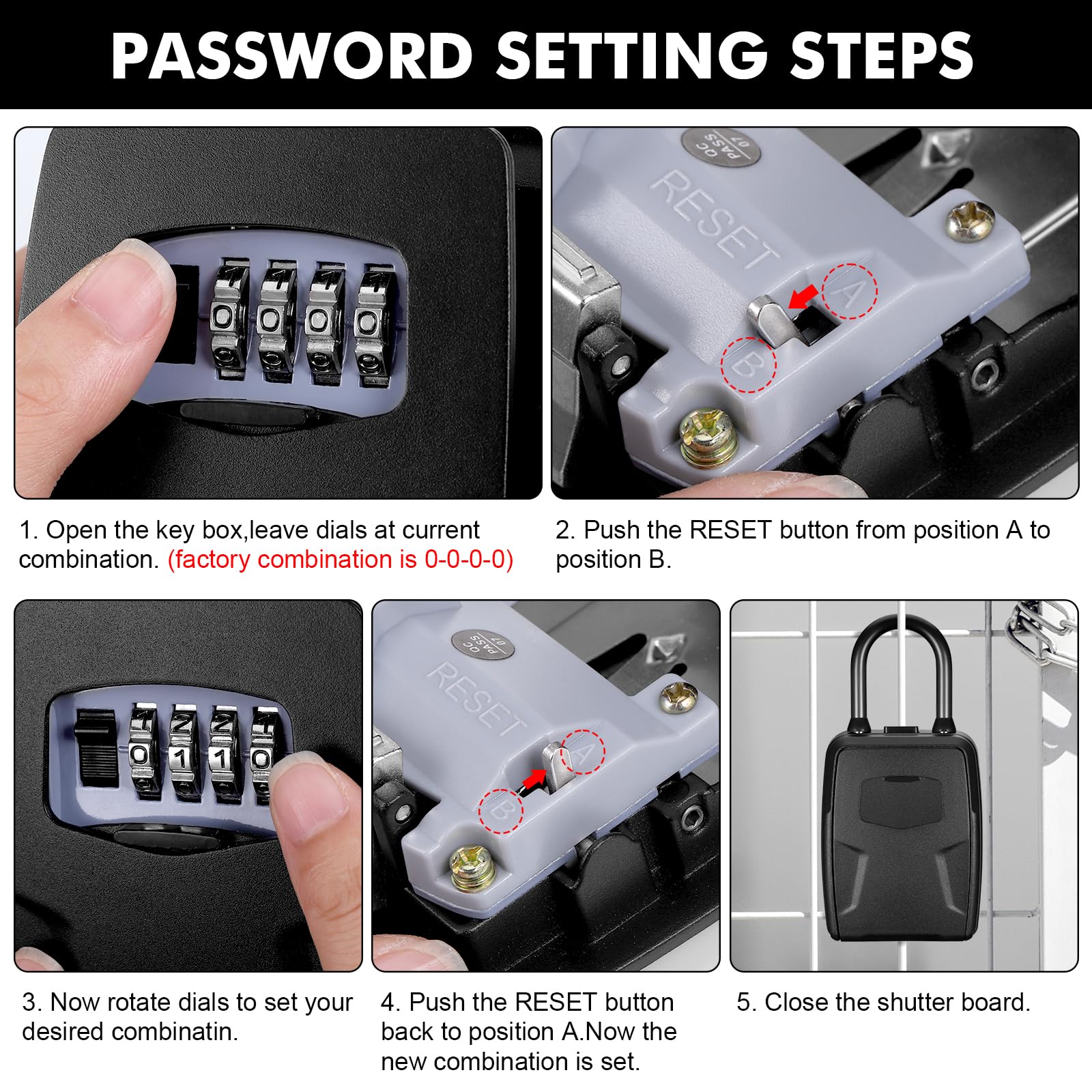 PASSWORD SETTING STEPS

0 0 0 0

QC PASS 07

RESET

A

B

1. Open the key box,leave dials at current combination. (factory combination is 0-0-0-0)

2. Push the RESET button from position A to position B.

0 1 1 0

QC PASS 07

RESET

A

B

3. Now rotate dials to set your desired combinatin.

4. Push the RESET button back to position A.Now the new combination is set.

5. Close the shutter board.