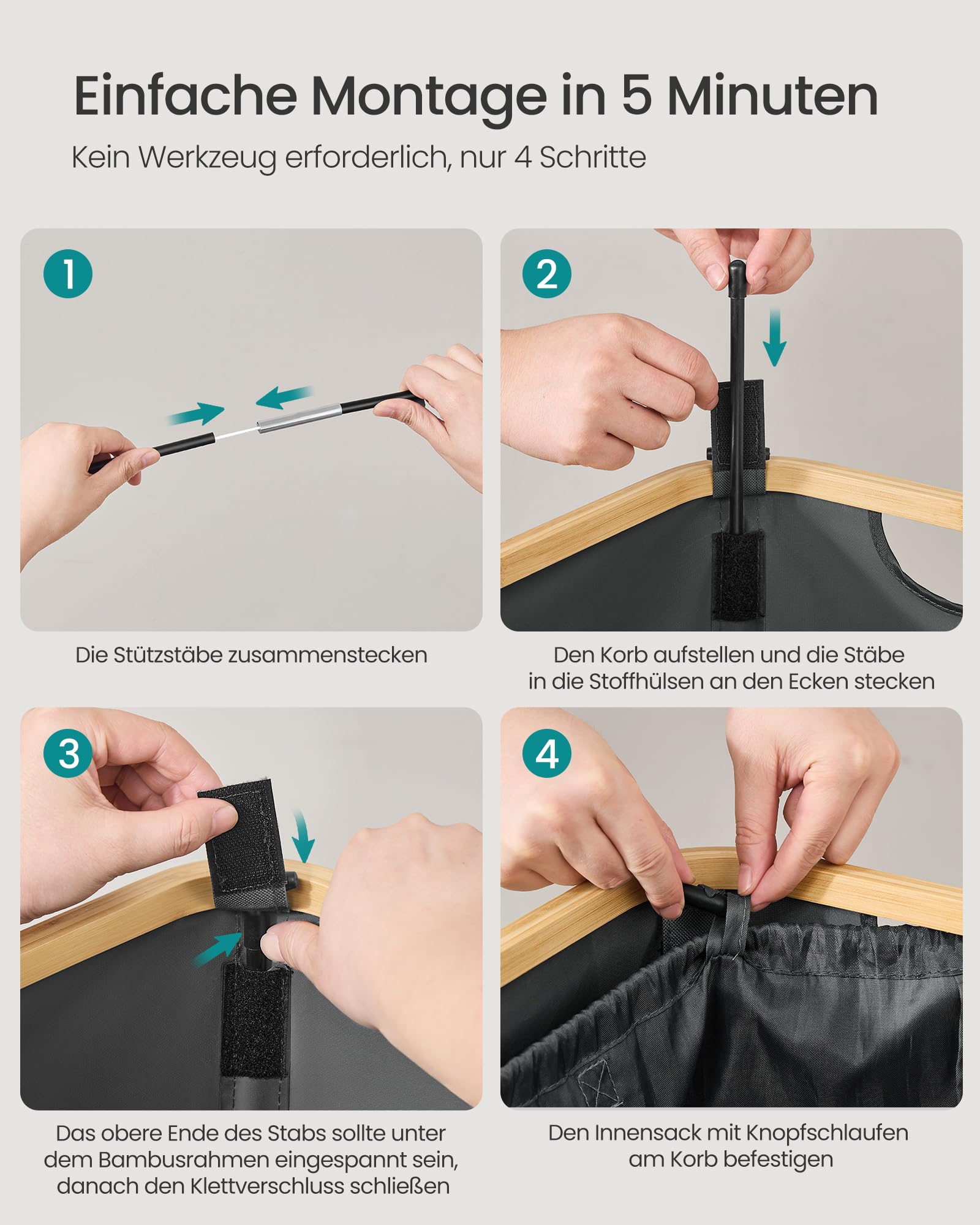 Einfache Montage in 5 Minuten

Kein Werkzeug erforderlich, nur 4 Schritte

1

Die Stützstäbe zusammenstecken

2

Den Korb aufstellen und die Stäbe in die Stoffhülsen an den Ecken stecken

3

Das obere Ende des Stabs sollte unter dem Bambusrahmen eingespannt sein, danach den Klettverschluss schließen

4

Den Innensack mit Knopfschlaufen am Korb befestigen