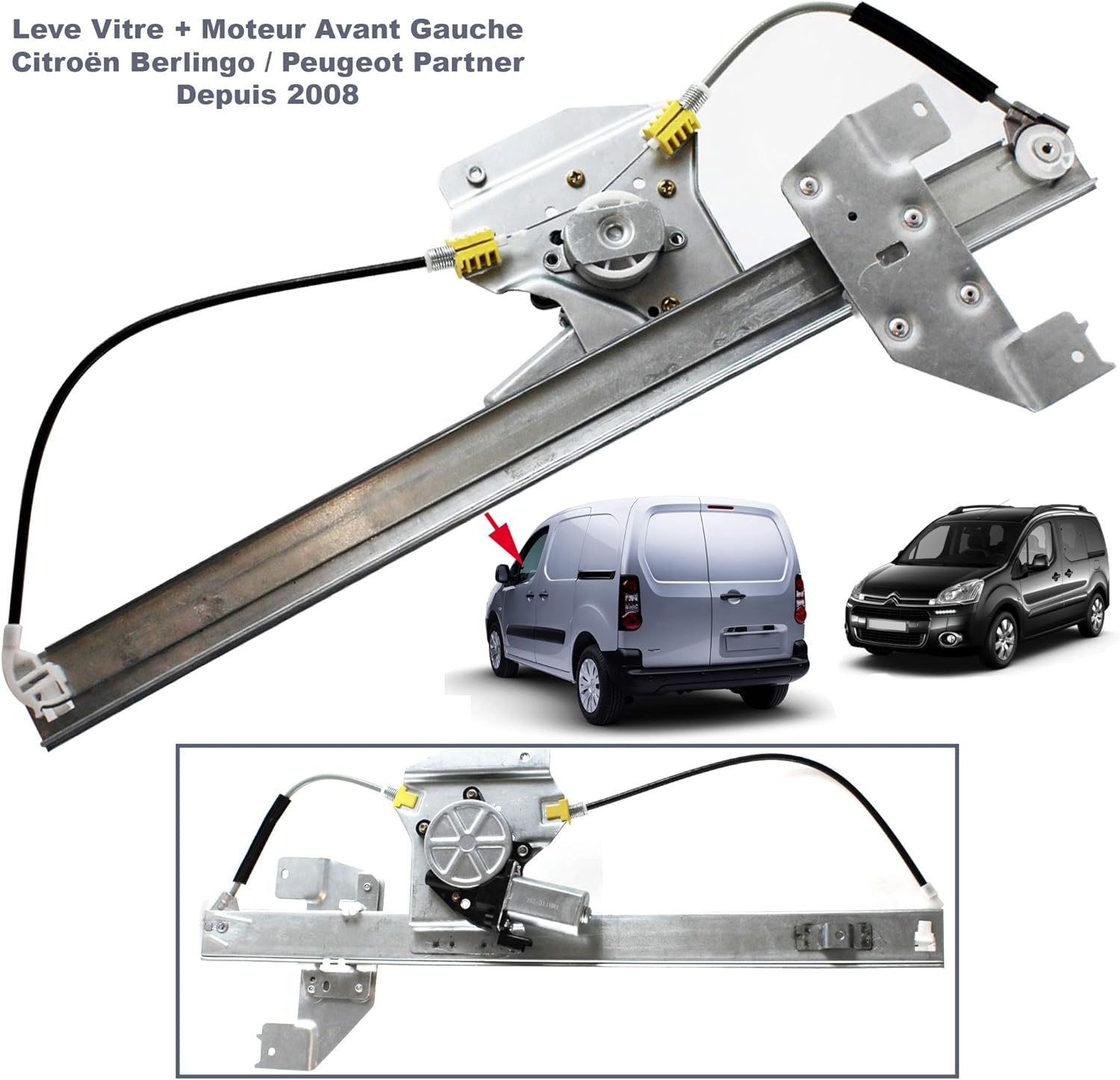 Leve Vitre + Moteur Avant Gauche
Citroën Berlingo / Peugeot Partner
Depuis 2008