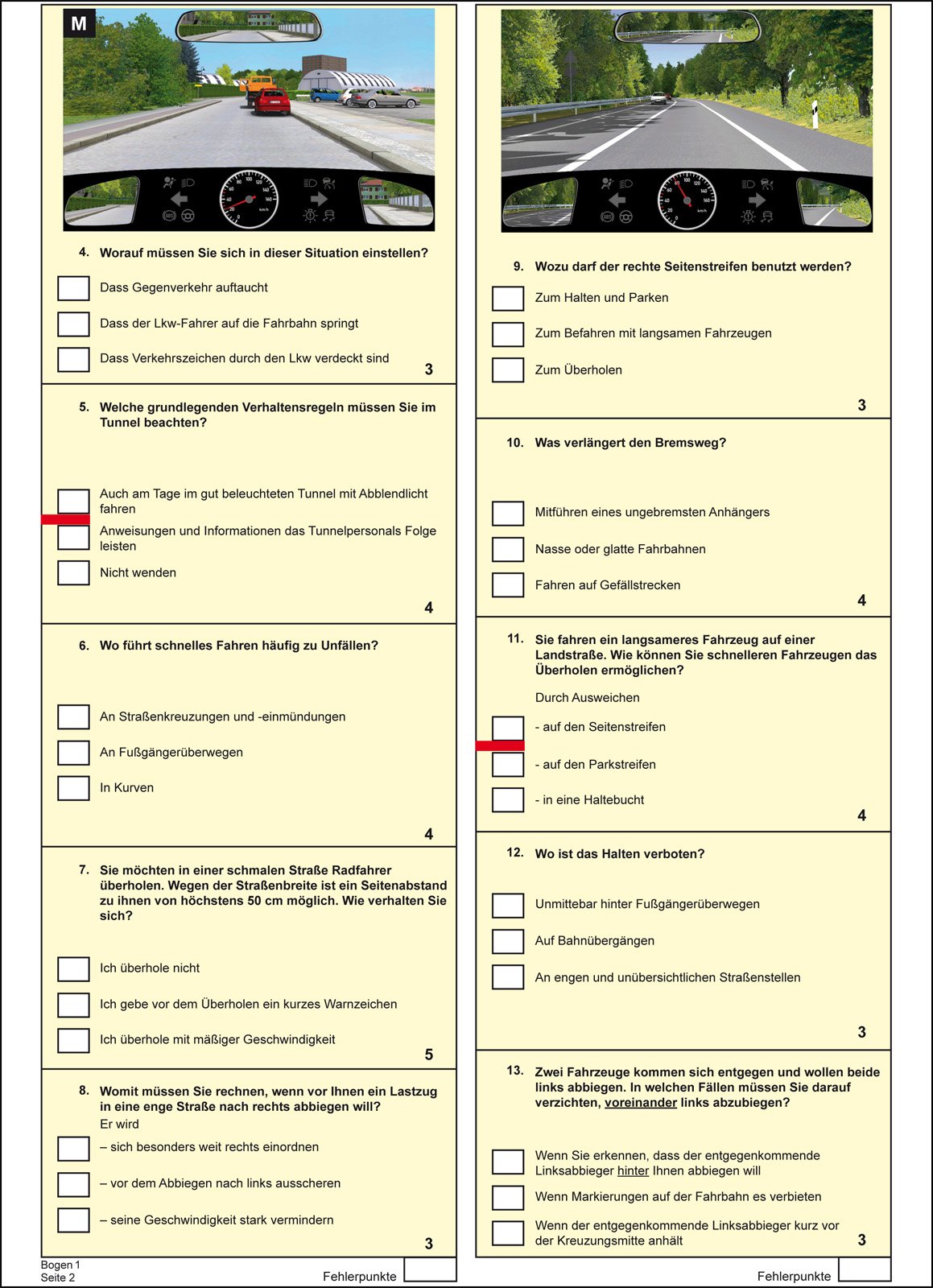 M

4. Worauf müssen Sie sich in dieser Situation einstellen?

Dass Gegenverkehr auftaucht

Dass der Lkw-Fahrer auf die Fahrbahn springt

Dass Verkehrszeichen durch den Lkw verdeckt sind

3

5. Welche grundlegenden Verhaltensregeln müssen Sie im Tunnel beachten?

Auch am Tage im gut beleuchteten Tunnel mit Abblendlicht fahren

Anweisungen und Informationen das Tunnelpersonals Folge leisten

Nicht wenden

4

6. Wo führt schnelles Fahren häufig zu Unfällen?

An Straßenkreuzungen und -einmündungen

An Fußgängerüberwegen

In Kurven

4

7. Sie möchten in einer schmalen Straße Radfahrer überholen. Wegen der Straßenbreite ist ein Seitenabstand zu ihnen von höchstens 50 cm möglich. Wie verhalten Sie sich?

Ich überhole nicht

Ich gebe vor dem Überholen ein kurzes Warnzeichen

Ich überhole mit mäßiger Geschwindigkeit

5

8. Womit müssen Sie rechnen, wenn vor Ihnen ein Lastzug in eine enge Straße nach rechts abbiegen will?
Er wird

– sich besonders weit rechts einordnen

– vor dem Abbiegen nach links ausscheren

– seine Geschwindigkeit stark vermindern

3

Bogen 1
Seite 2

Fehlerpunkte

9. Wozu darf der rechte Seitenstreifen benutzt werden?

Zum Halten und Parken

Zum Befahren mit langsamen Fahrzeugen

Zum Überholen

3

10. Was verlängert den Bremsweg?

Mitführen eines ungebremsten Anhängers

Nasse oder glatte Fahrbahnen

Fahren auf Gefällstrecken

4

11. Sie fahren ein langsameres Fahrzeug auf einer Landstraße. Wie können Sie schnelleren Fahrzeugen das Überholen ermöglichen?

Durch Ausweichen

- auf den Seitenstreifen

- auf den Parkstreifen

- in eine Haltebucht

4

12. Wo ist das Halten verboten?

Unmittebar hinter Fußgängerüberwegen

Auf Bahnübergängen

An engen und unübersichtlichen Straßenstellen

3

13. Zwei Fahrzeuge kommen sich entgegen und wollen beide links abbiegen. In welchen Fällen müssen Sie darauf verzichten, voreinander links abzubiegen?

Wenn Sie erkennen, dass der entgegenkommende Linksabbieger hinter Ihnen abbiegen will

Wenn Markierungen auf der Fahrbahn es verbieten

Wenn der entgegenkommende Linksabbieger kurz vor der Kreuzungsmitte anhält

3

Fehlerpunkte