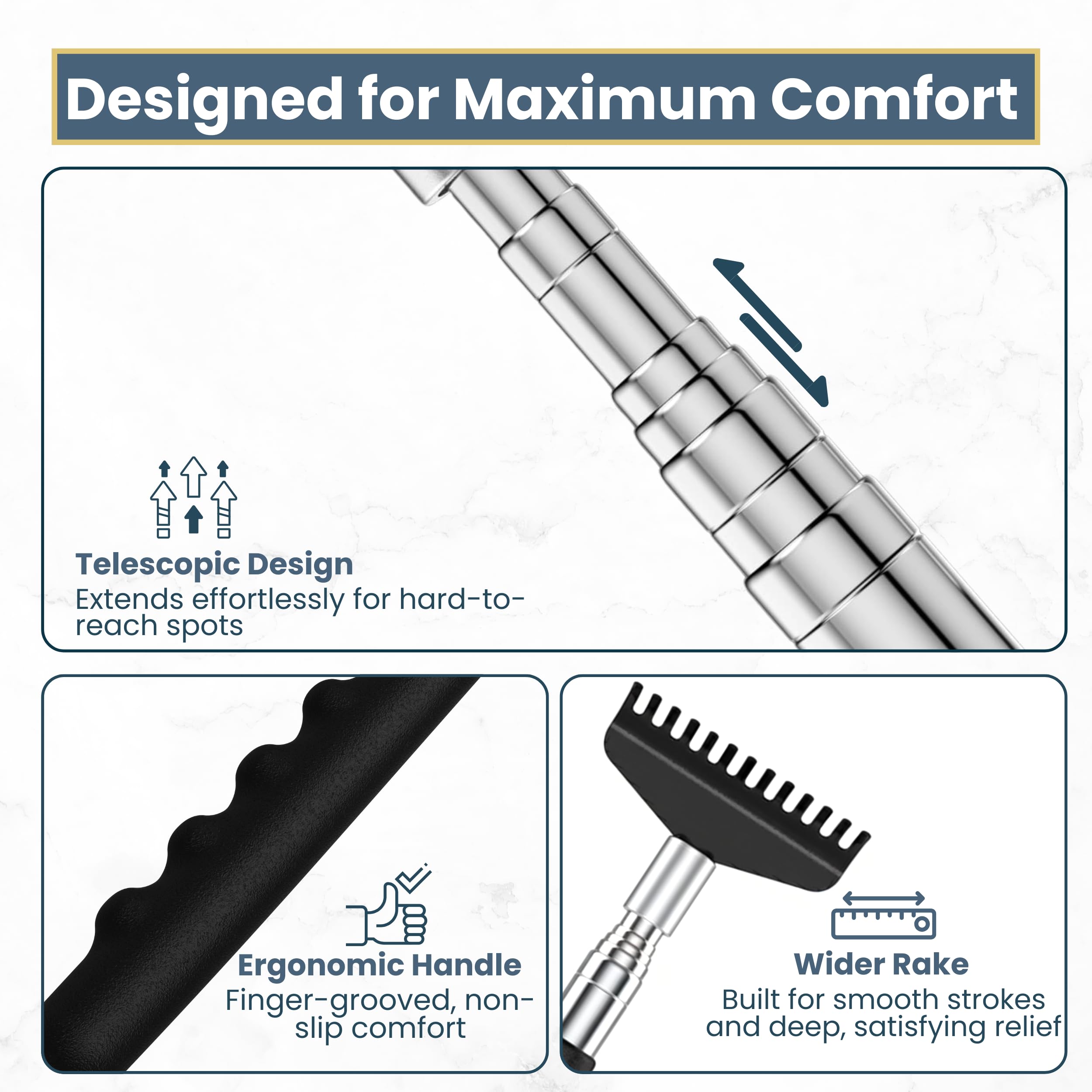 Designed for Maximum Comfort

Telescopic Design
Extends effortlessly for hard-to-reach spots

Ergonomic Handle
Finger-grooved, non-slip comfort

Wider Rake
Built for smooth strokes and deep, satisfying relief