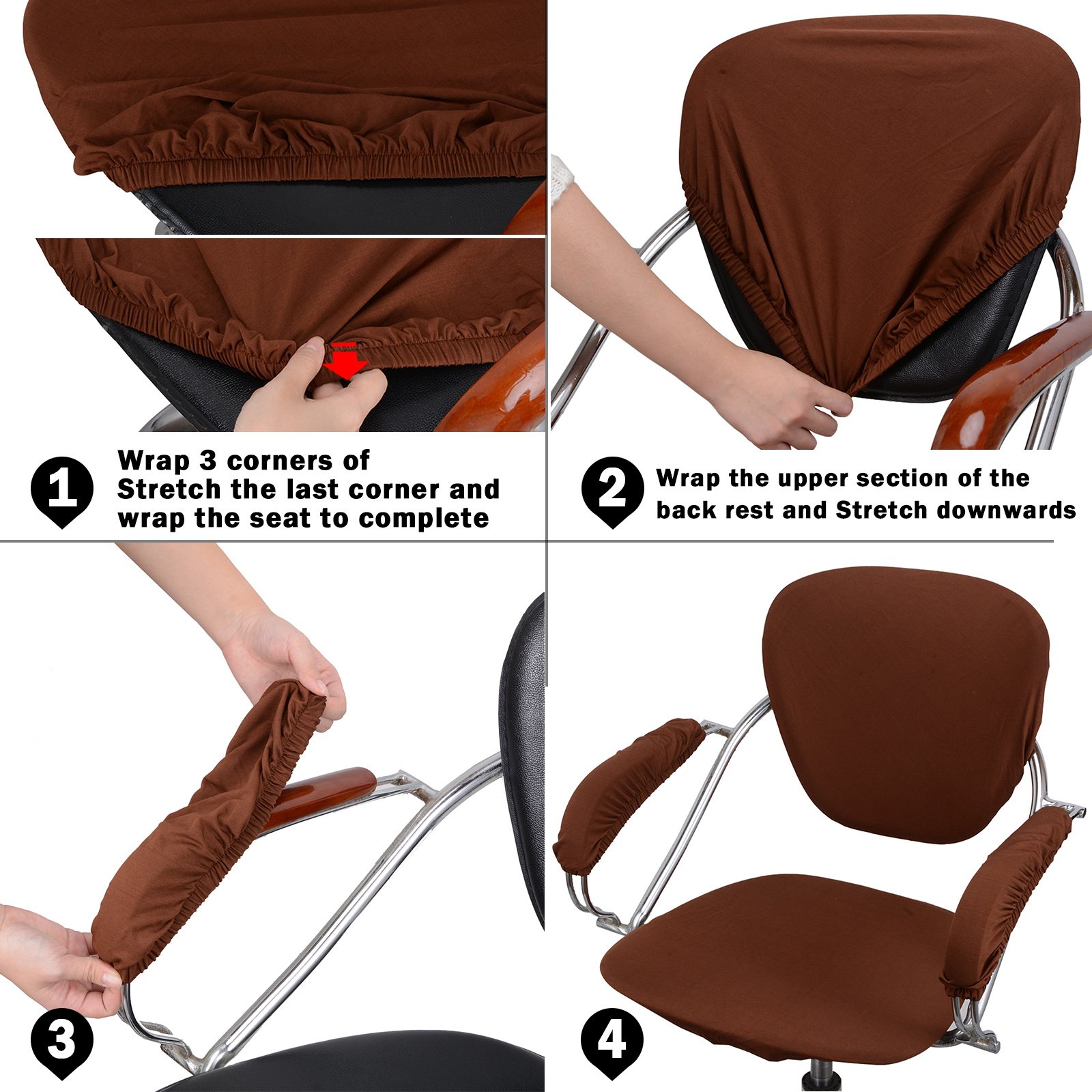 1

Wrap 3 corners of Stretch the last corner and wrap the seat to complete

2

Wrap the upper section of the back rest and Stretch downwards

3

4