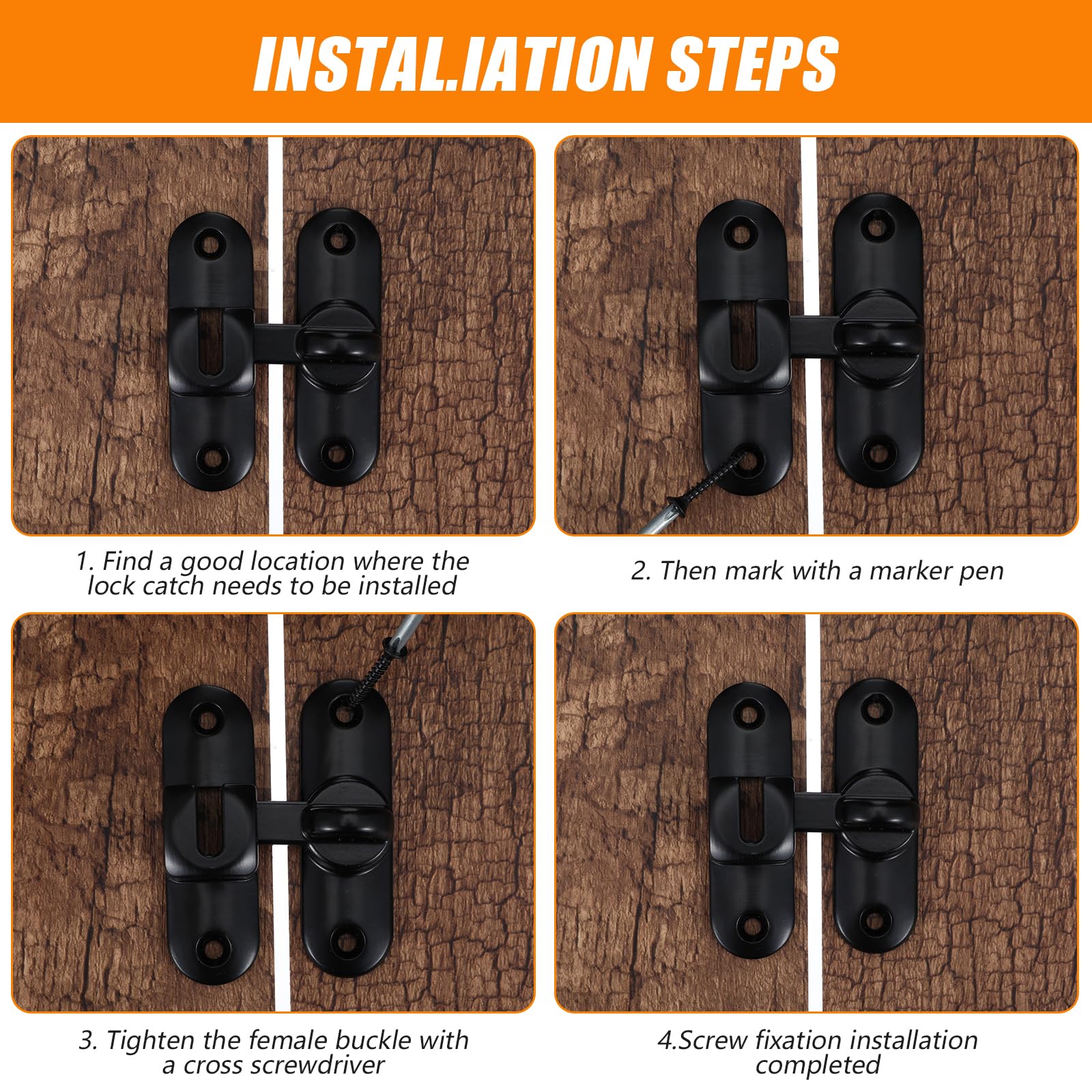 INSTAL.IATION STEPS

1. Find a good location where the lock catch needs to be installed

2. Then mark with a marker pen

3. Tighten the female buckle with a cross screwdriver

4.Screw fixation installation completed