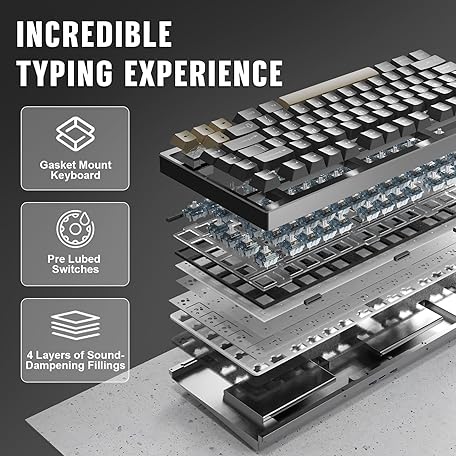 INCREDIBLE TYPING EXPERIENCE

Gasket Mount Keyboard

Pre Lubed Switches

4 Layers of Sound-Dampening Fillings