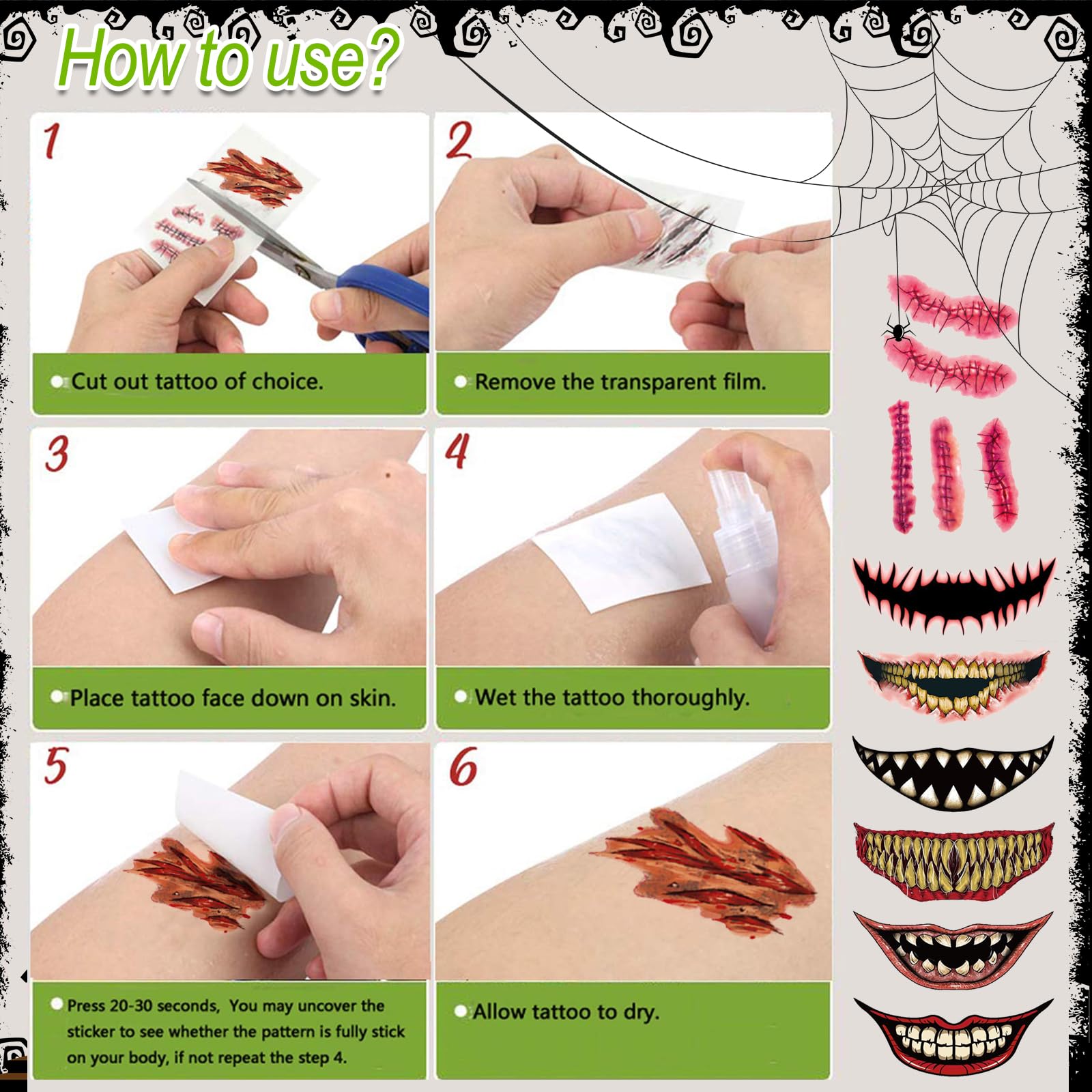 How to use?

1

Cut out tattoo of choice.

2

Remove the transparent film.

3

Place tattoo face down on skin.

4

Wet the tattoo thoroughly.

5

Press 20-30 seconds, You may uncover the sticker to see whether the pattern is fully stick on your body, if not repeat the step 4.

6

Allow tattoo to dry.