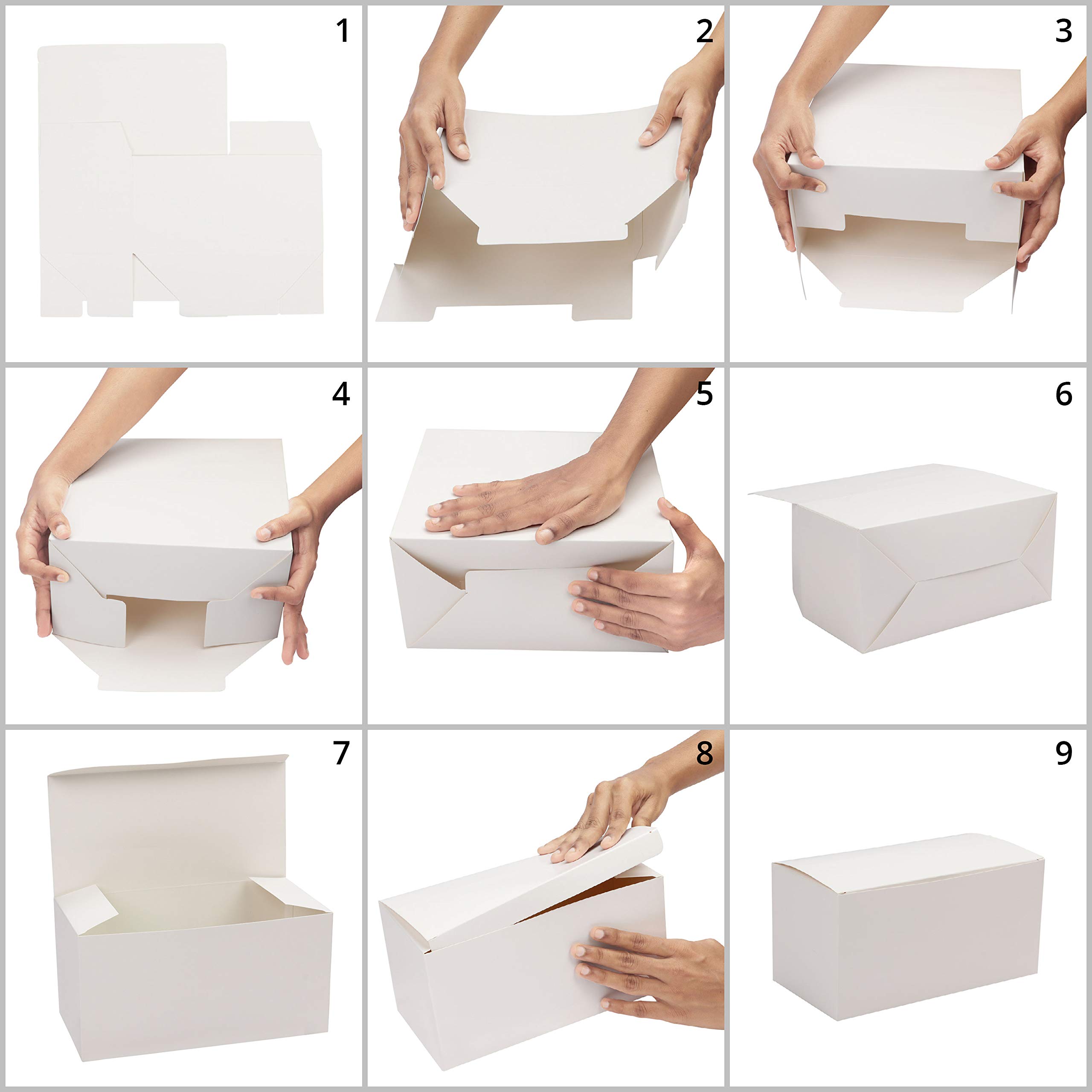 1

2

3

4

5

6

7

8

9