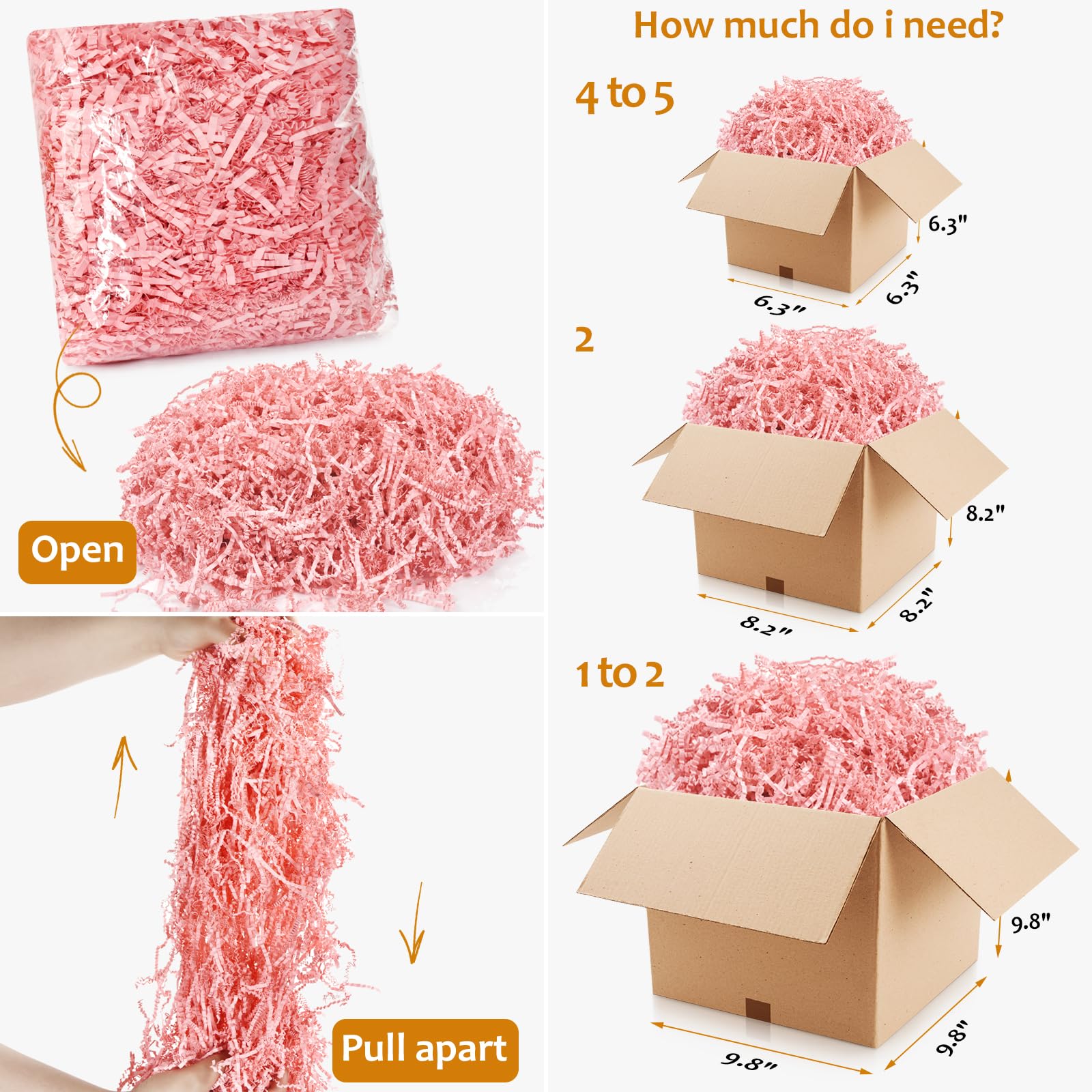 Open

Pull apart

How much do i need?

4 to 5

6.3"

6.3"

6.3"

2

8.2"

8.2"

8.2"

1 to 2

9.8"

9.8"

9.8"