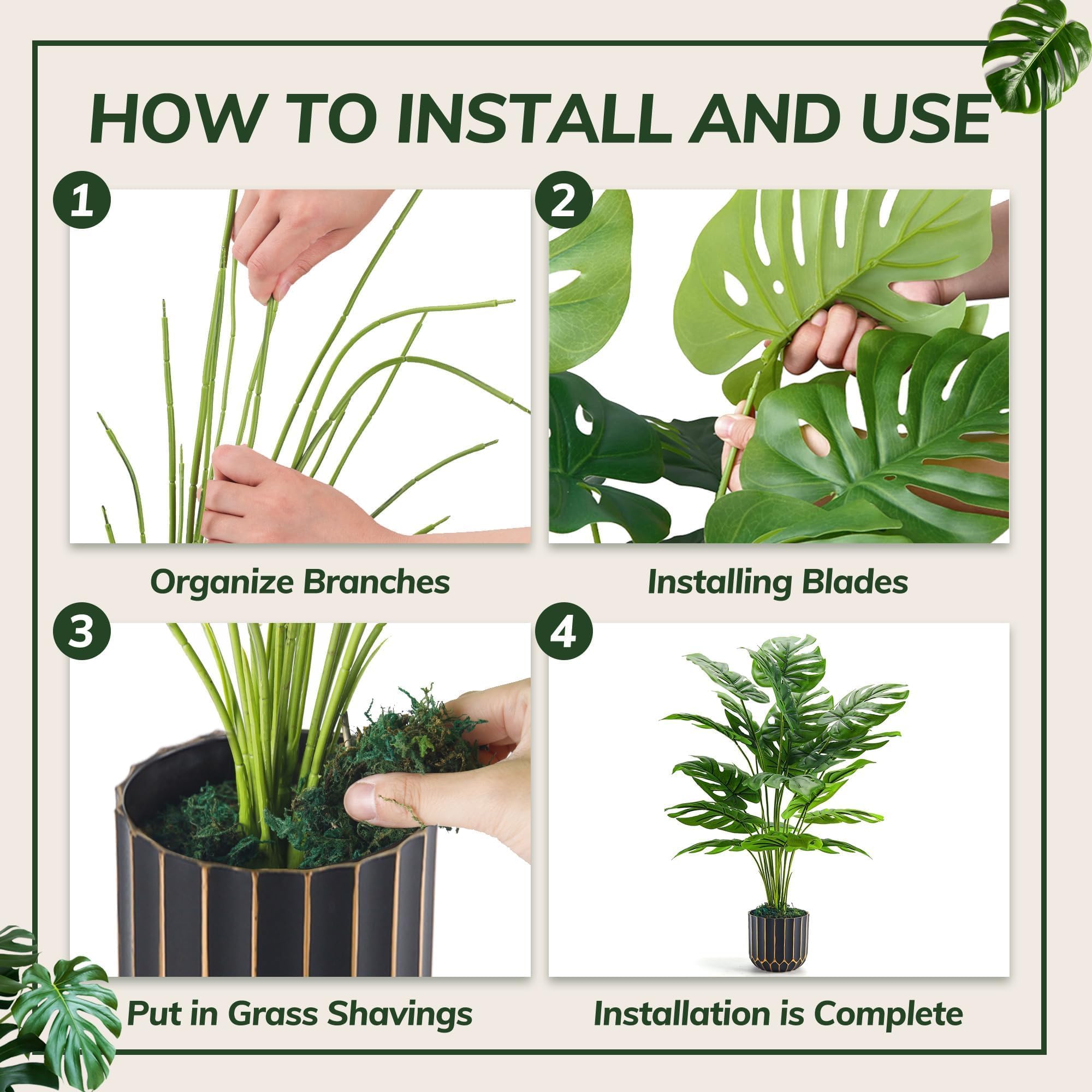 HOW TO INSTALL AND USE

1

Organize Branches

2

Installing Blades

3

Put in Grass Shavings

4

Installation is Complete