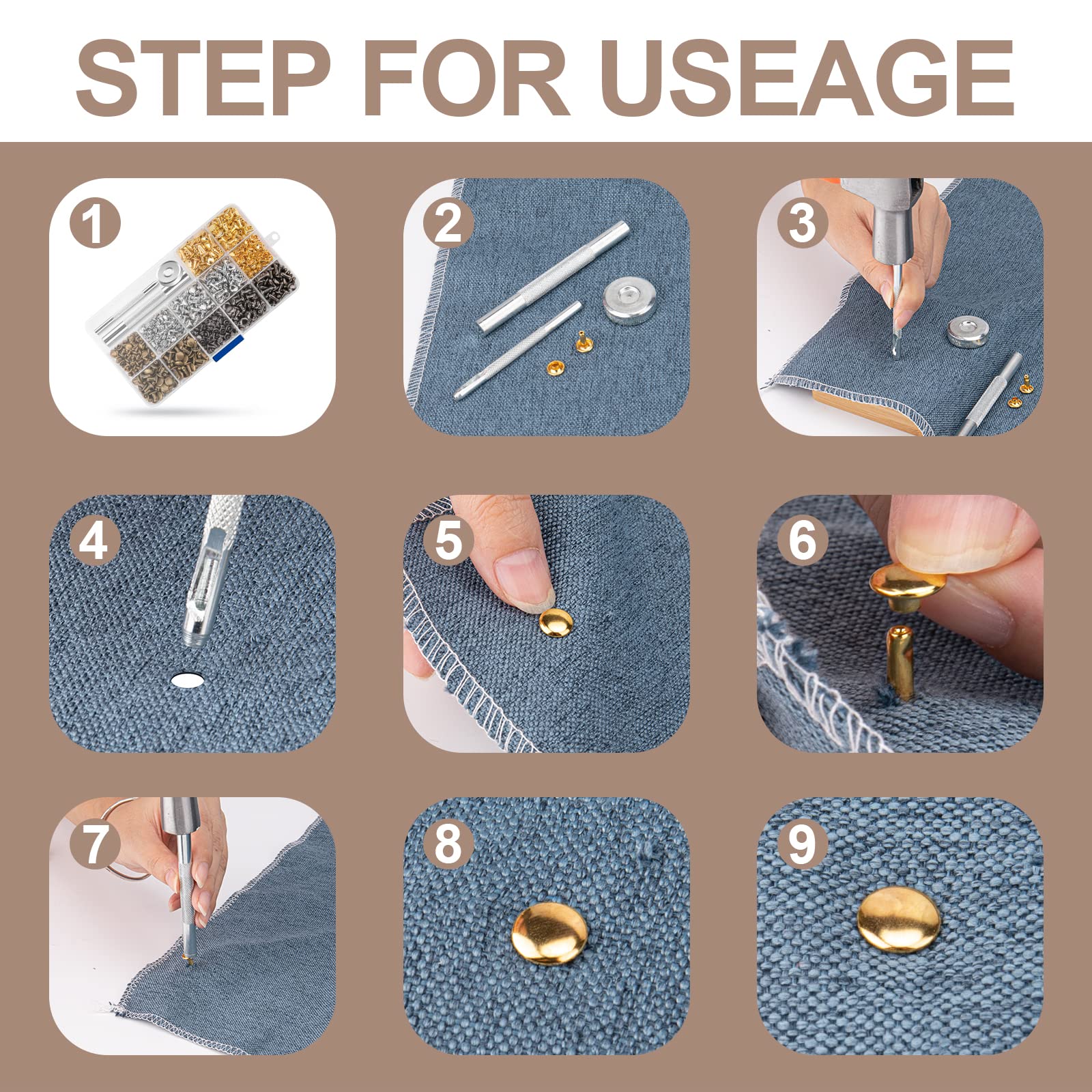 STEP FOR USEAGE

1

2

3

4

5

6

7

8

9