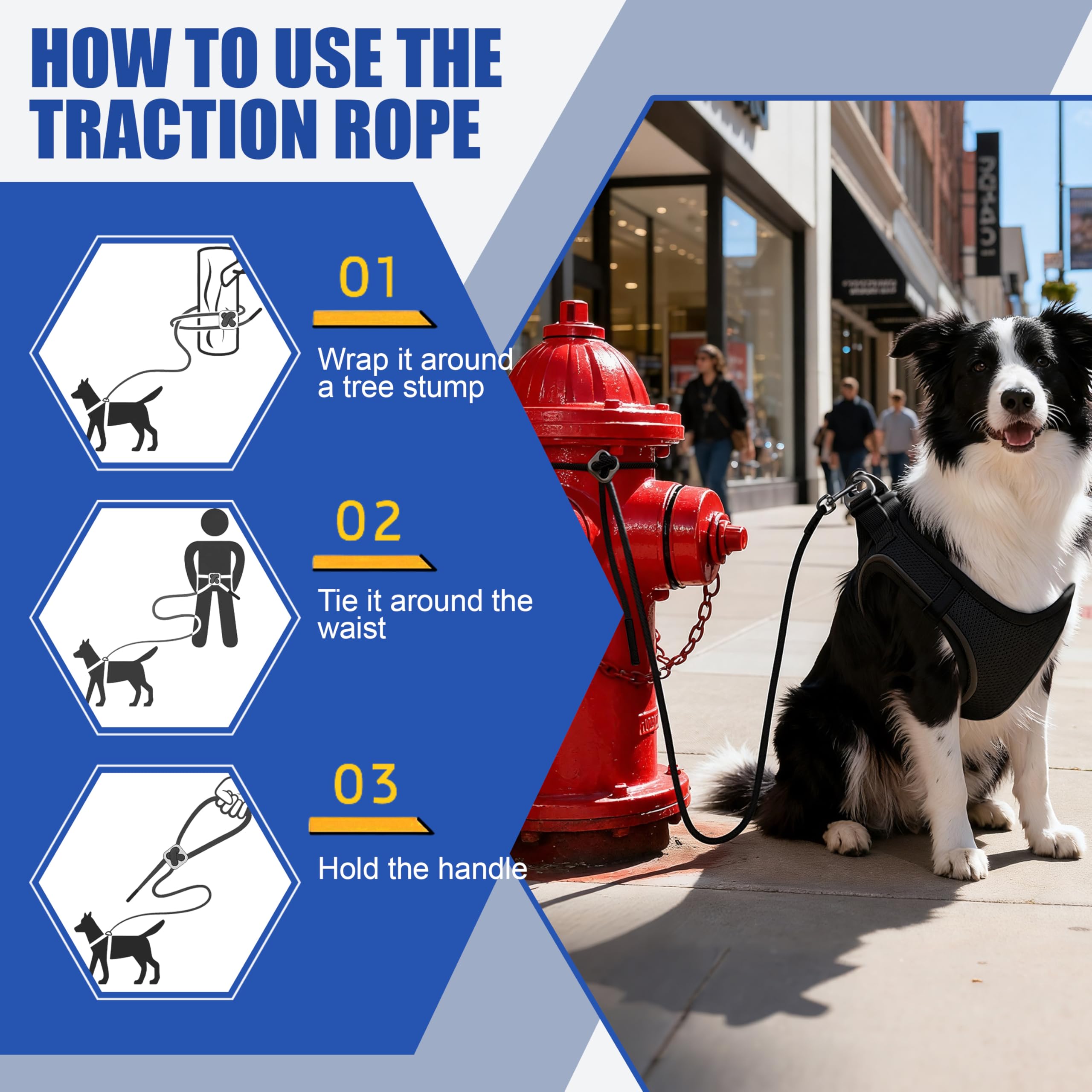 HOW TO USE THE TRACTION ROPE

01

Wrap it around a tree stump

02

Tie it around the waist

03

Hold the handle