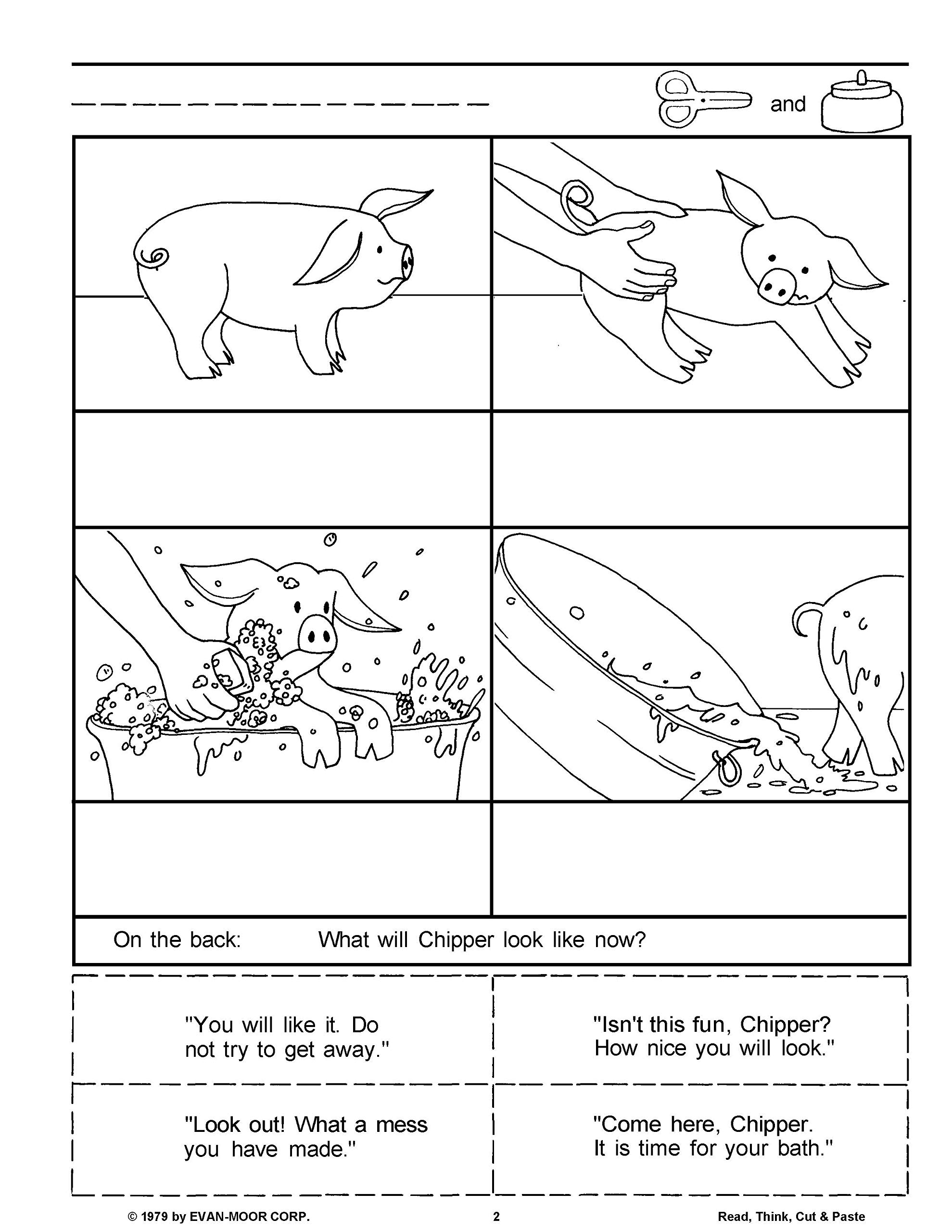 and

On the back: What will Chipper look like now?

"You will like it. Do not try to get away."

"Isn't this fun, Chipper? How nice you will look."

"Look out! What a mess you have made."

"Come here, Chipper. It is time for your bath."

© 1979 by EVAN-MOOR CORP. 2 Read, Think, Cut & Paste