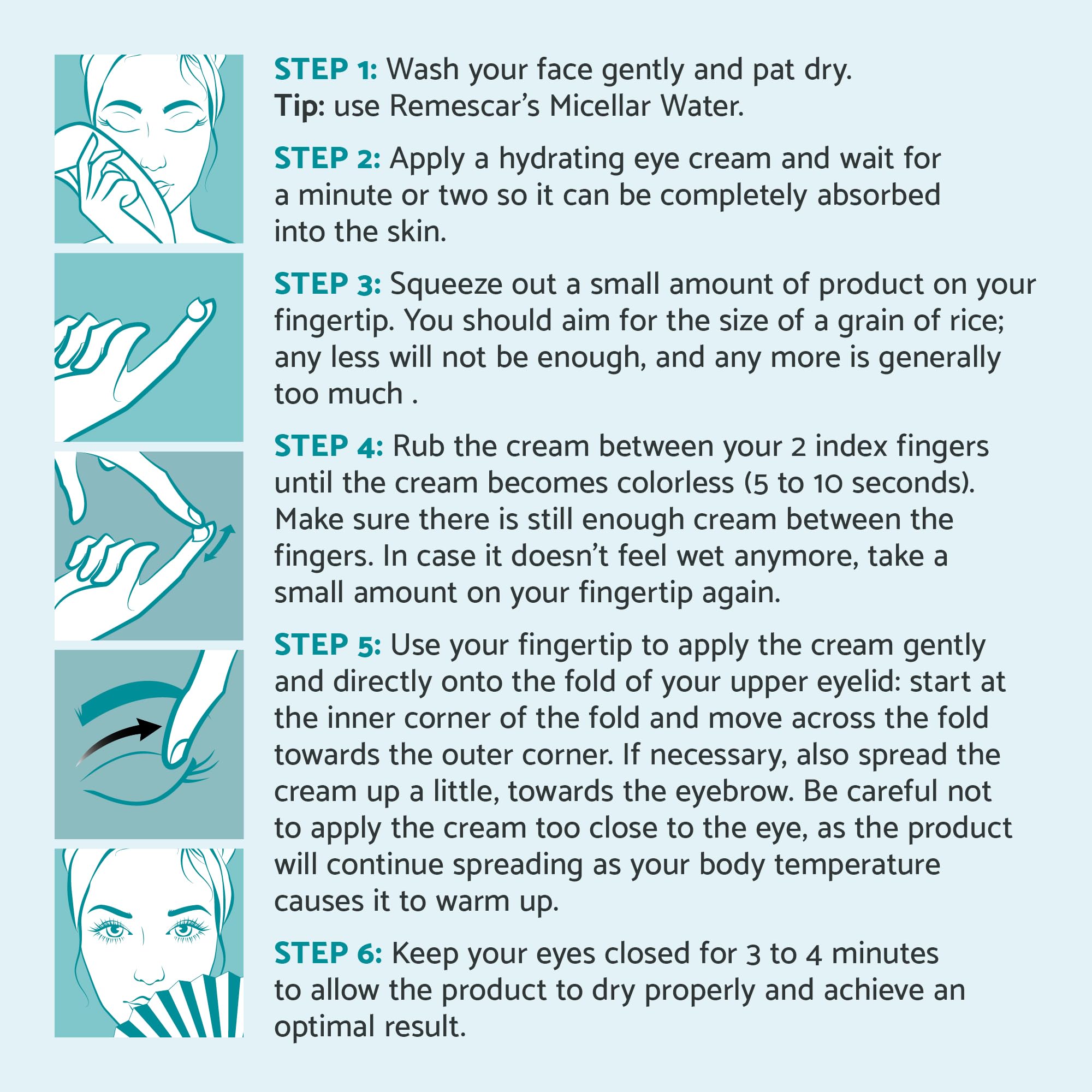 STEP 1: Wash your face gently and pat dry.
Tip: use Remescar's Micellar Water.

STEP 2: Apply a hydrating eye cream and wait for a minute or two so it can be completely absorbed into the skin.

STEP 3: Squeeze out a small amount of product on your fingertip. You should aim for the size of a grain of rice; any less will not be enough, and any more is generally too much .

STEP 4: Rub the cream between your 2 index fingers until the cream becomes colorless (5 to 10 seconds). Make sure there is still enough cream between the fingers. In case it doesn't feel wet anymore, take a small amount on your fingertip again.

STEP 5: Use your fingertip to apply the cream gently and directly onto the fold of your upper eyelid: start at the inner corner of the fold and move across the fold towards the outer corner. If necessary, also spread the cream up a little, towards the eyebrow. Be careful not to apply the cream too close to the eye, as the product will continue spreading as your body temperature causes it to warm up.

STEP 6: Keep your eyes closed for 3 to 4 minutes to allow the product to dry properly and achieve an optimal result.