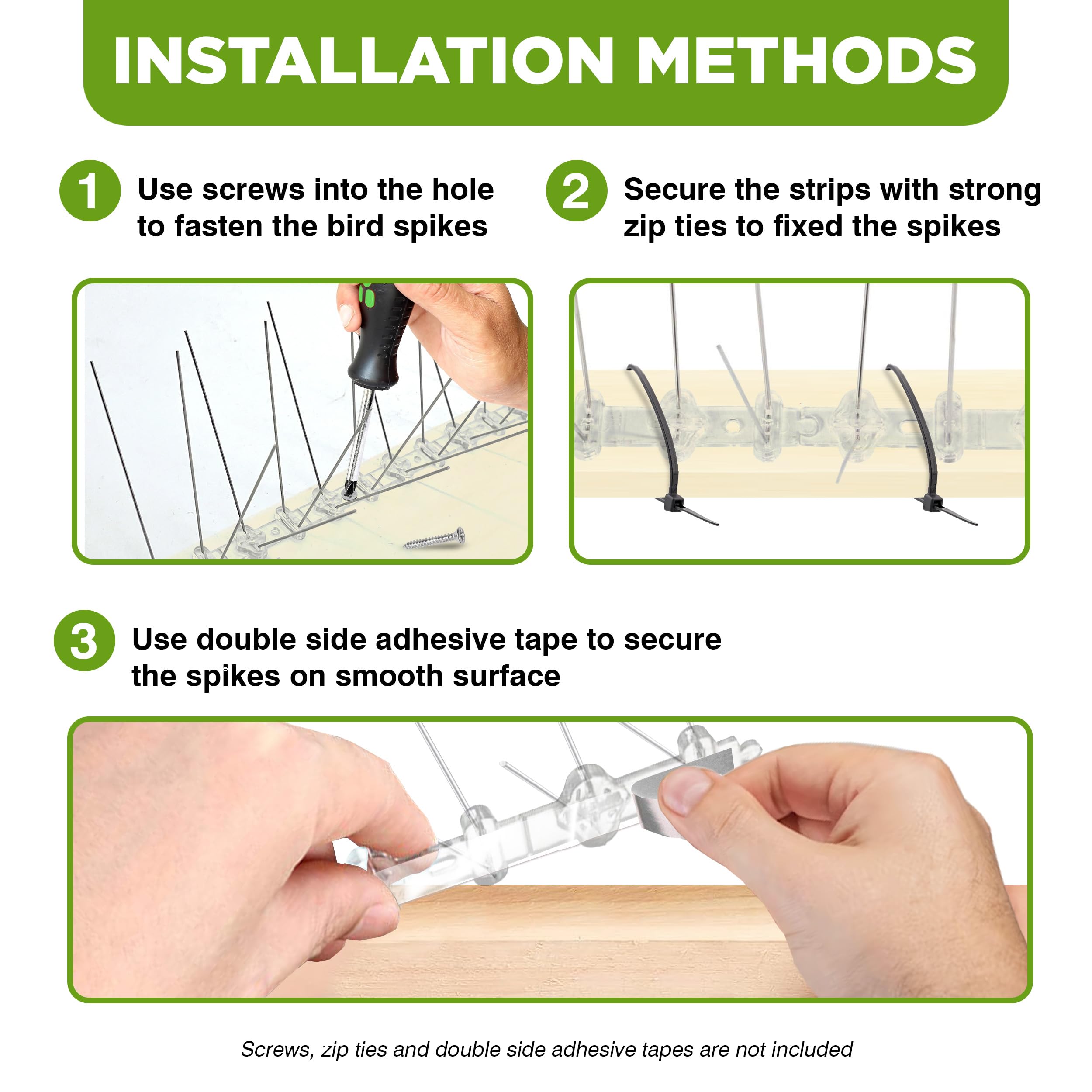 INSTALLATION METHODS

1 Use screws into the hole to fasten the bird spikes

2 Secure the strips with strong zip ties to fixed the spikes

3 Use double side adhesive tape to secure the spikes on smooth surface

Screws, zip ties and double side adhesive tapes are not included