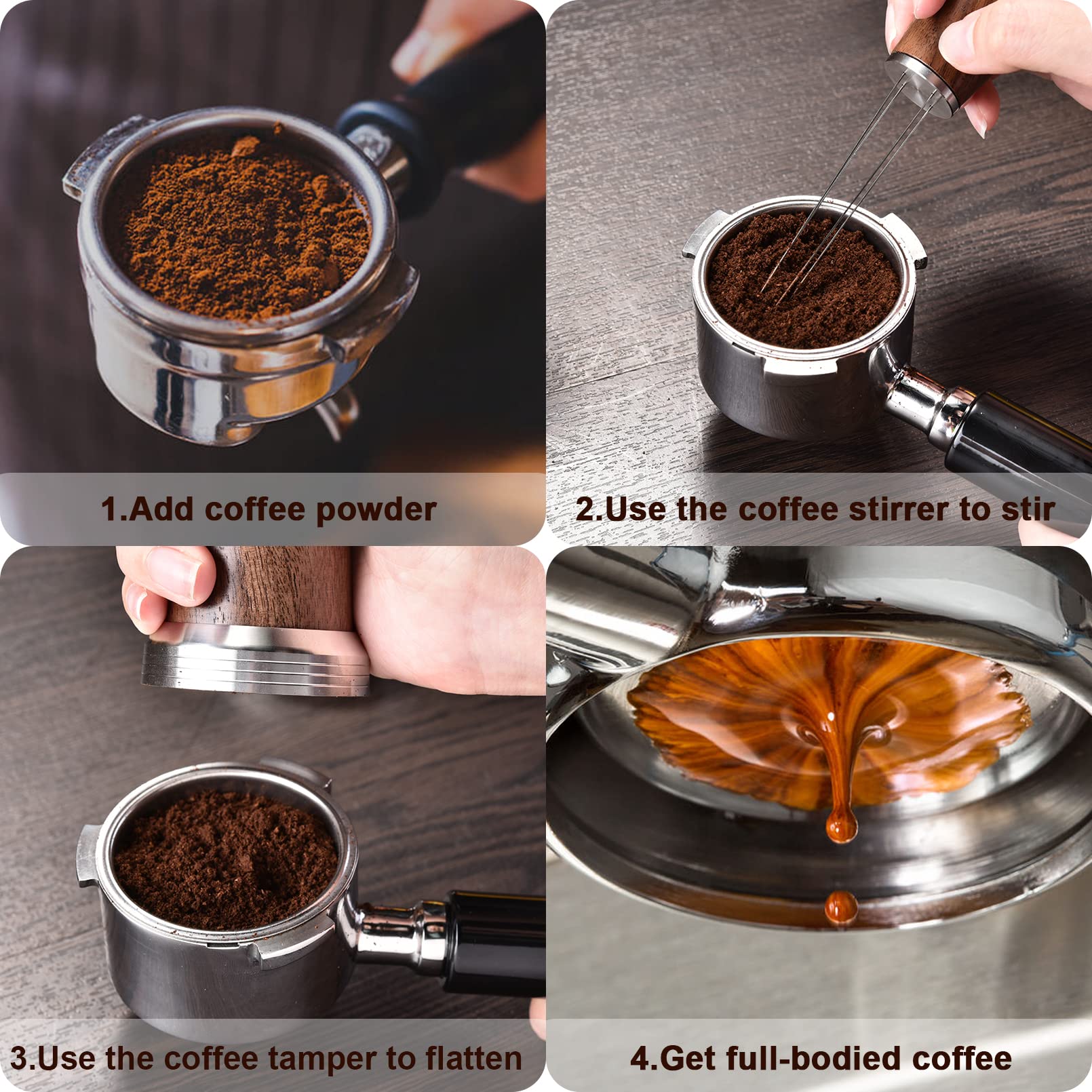 1.Add coffee powder

2.Use the coffee stirrer to stir

3.Use the coffee tamper to flatten

4.Get full-bodied coffee