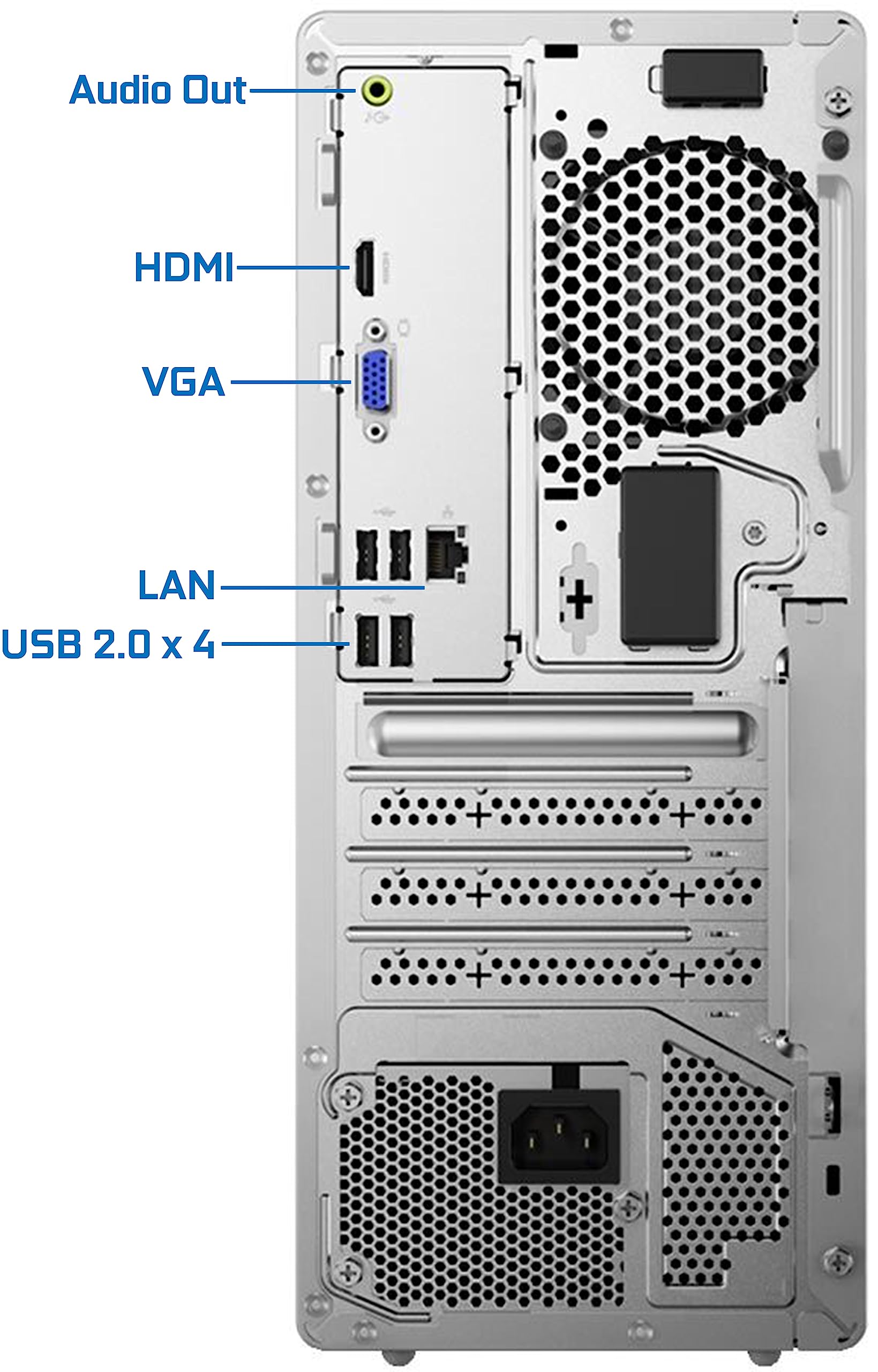 Audio Out

HDMI

VGA

LAN

USB 2.0 x 4