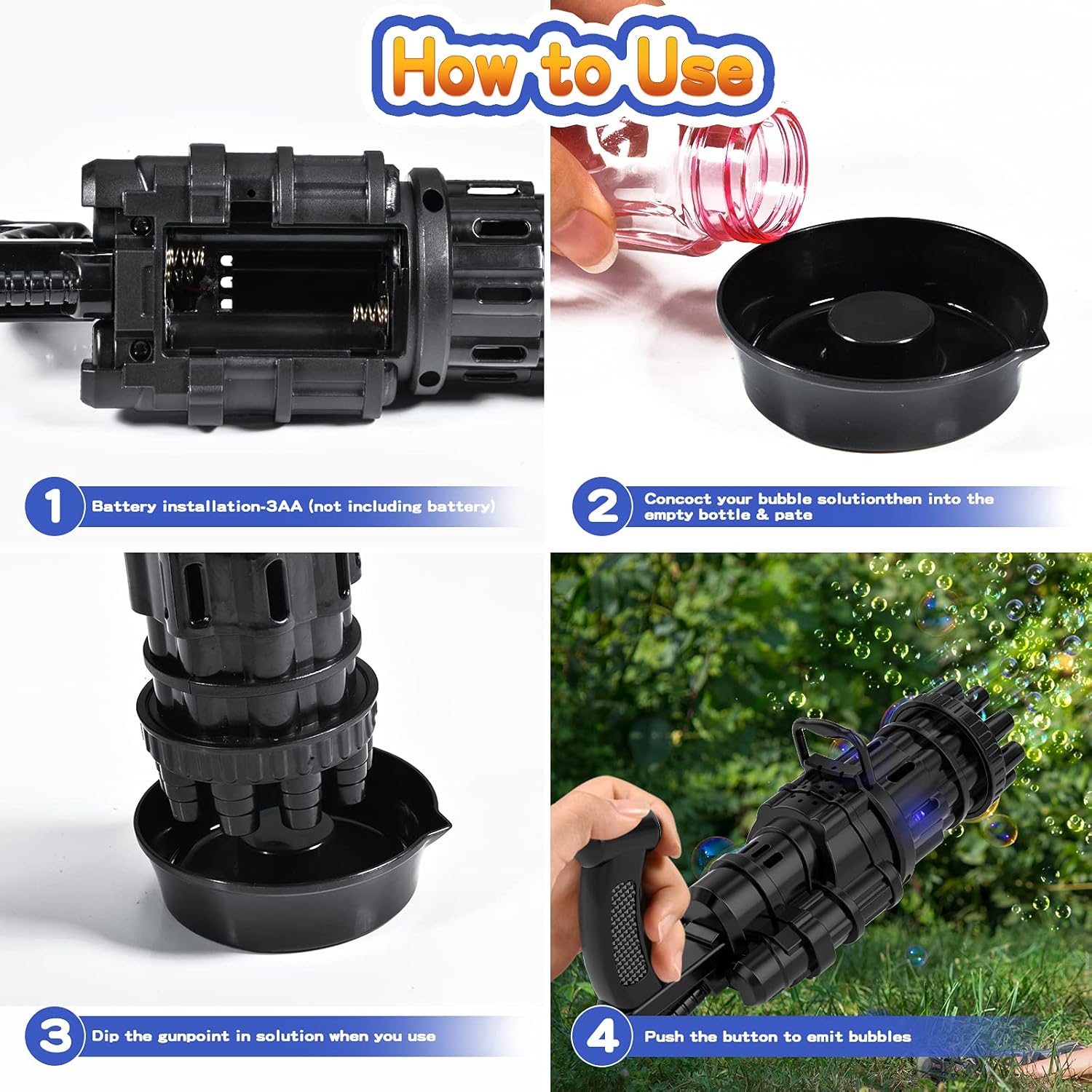 How to Use

1 Battery installation-3AA (not including battery)

2 Concoct your bubble solutionthen into the empty bottle & pate

3 Dip the gunpoint in solution when you use

4 Push the button to emit bubbles