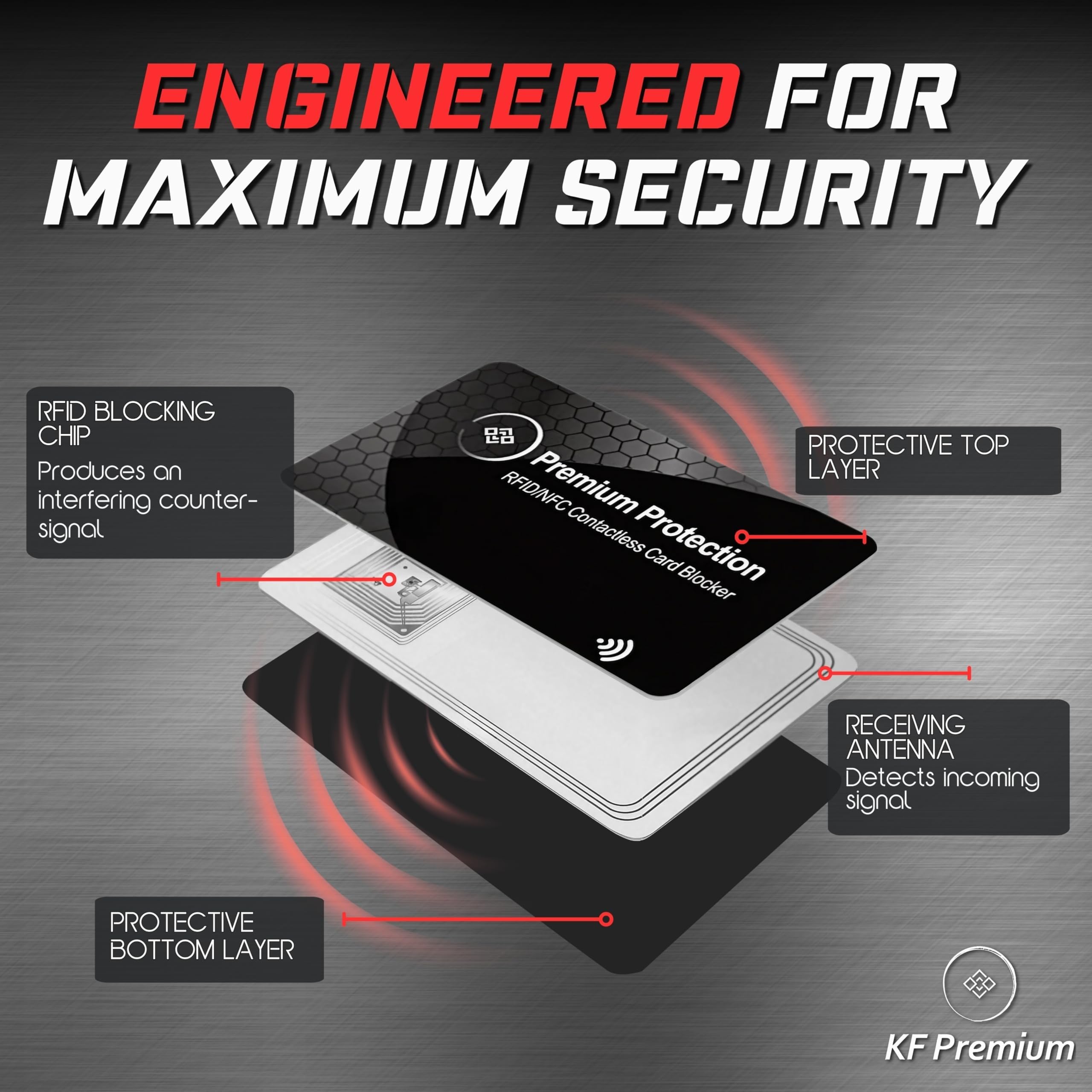 ENGINEERED FOR MAXIMUM SECURITY

RFID BLOCKING CHIP
Produces an interfering counter-signal

Premium Protection
RFID/NFC Contactless Card Blocker

PROTECTIVE TOP LAYER

RECEIVING ANTENNA
Detects incoming signal

PROTECTIVE BOTTOM LAYER

KF Premium