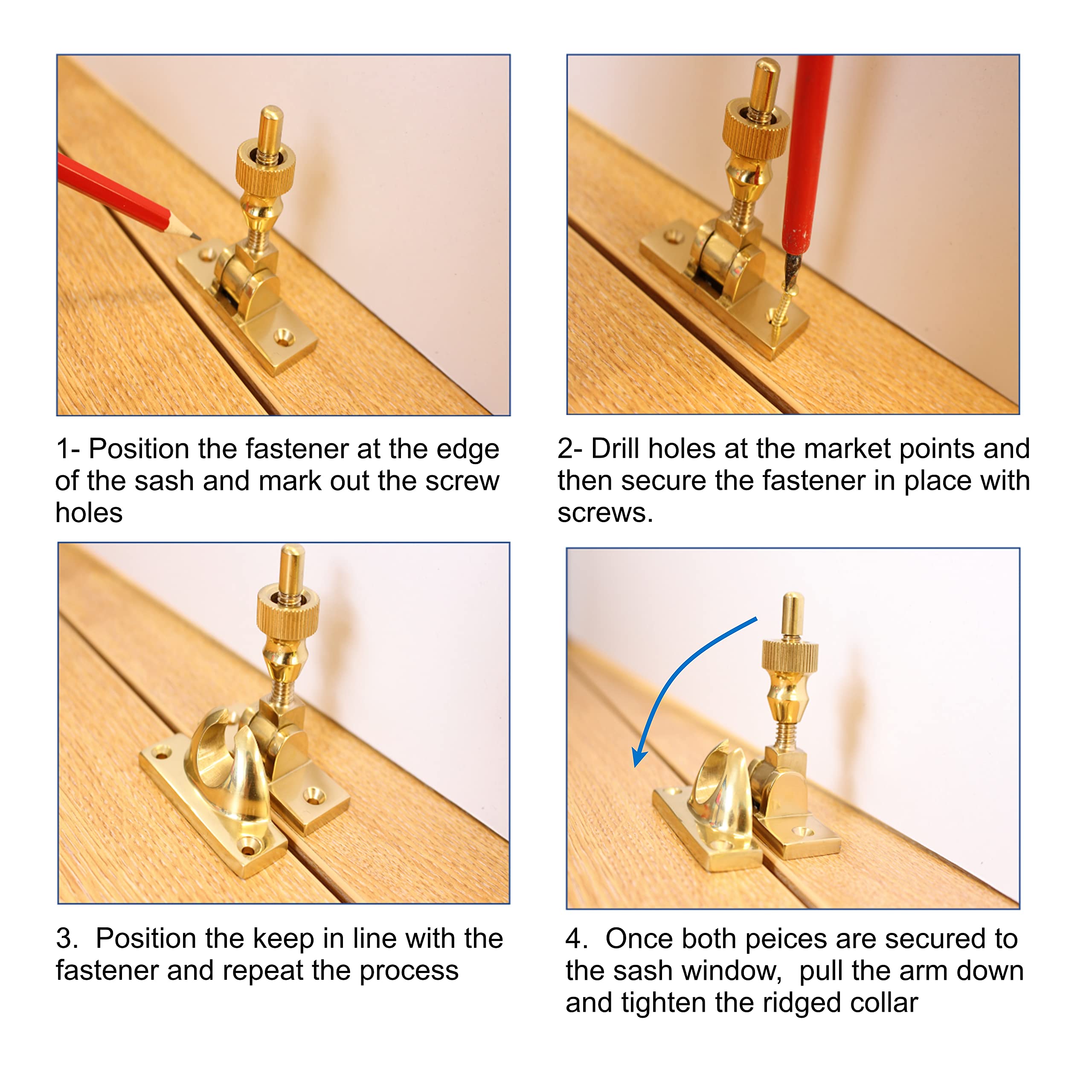 1- Position the fastener at the edge of the sash and mark out the screw holes

2- Drill holes at the market points and then secure the fastener in place with screws.

3. Position the keep in line with the fastener and repeat the process

4. Once both peices are secured to the sash window, pull the arm down and tighten the ridged collar