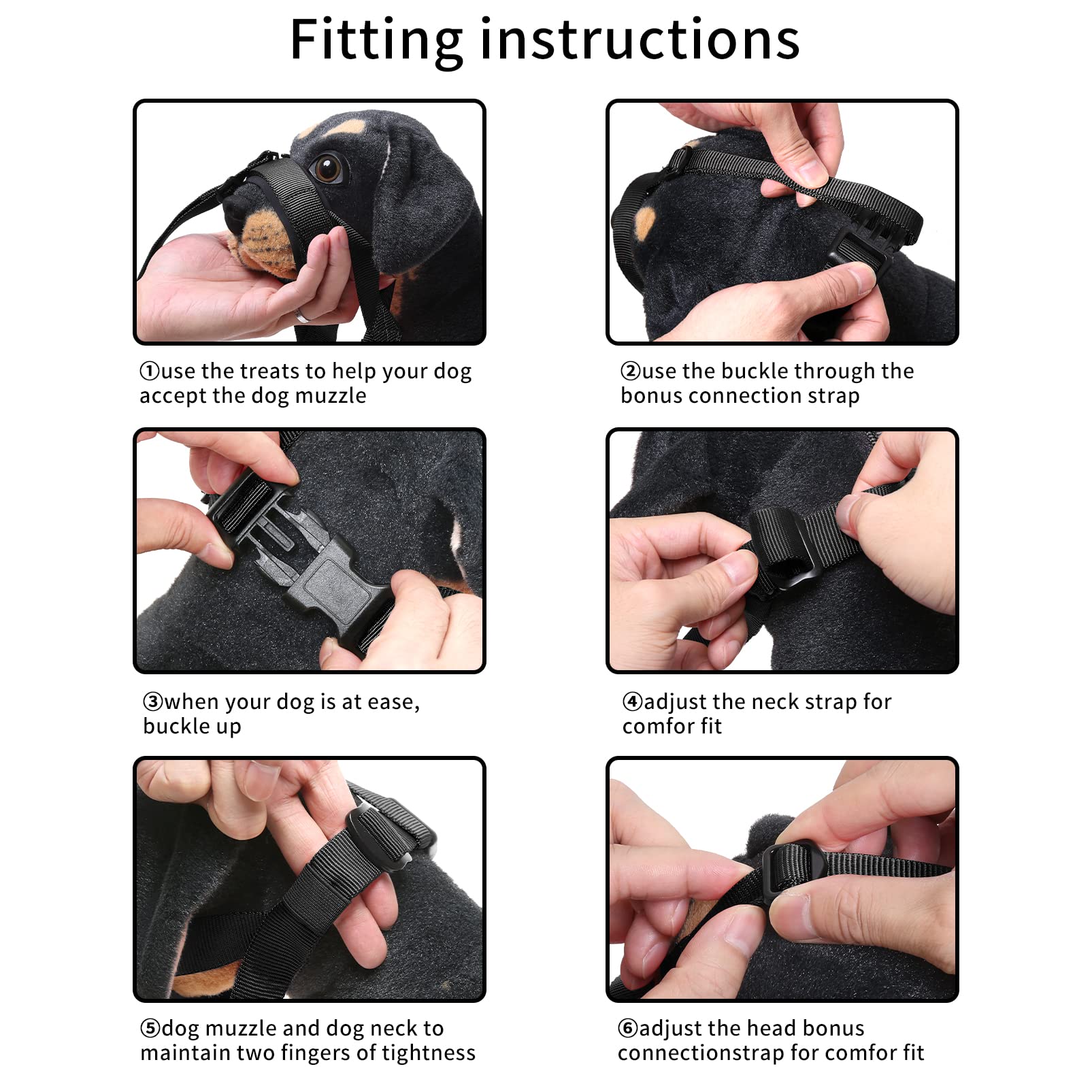 Fitting instructions

①use the treats to help your dog accept the dog muzzle

②use the buckle through the bonus connection strap

③when your dog is at ease, buckle up

④adjust the neck strap for comfor fit

⑤dog muzzle and dog neck to maintain two fingers of tightness

⑥adjust the head bonus connectionstrap for comfor fit