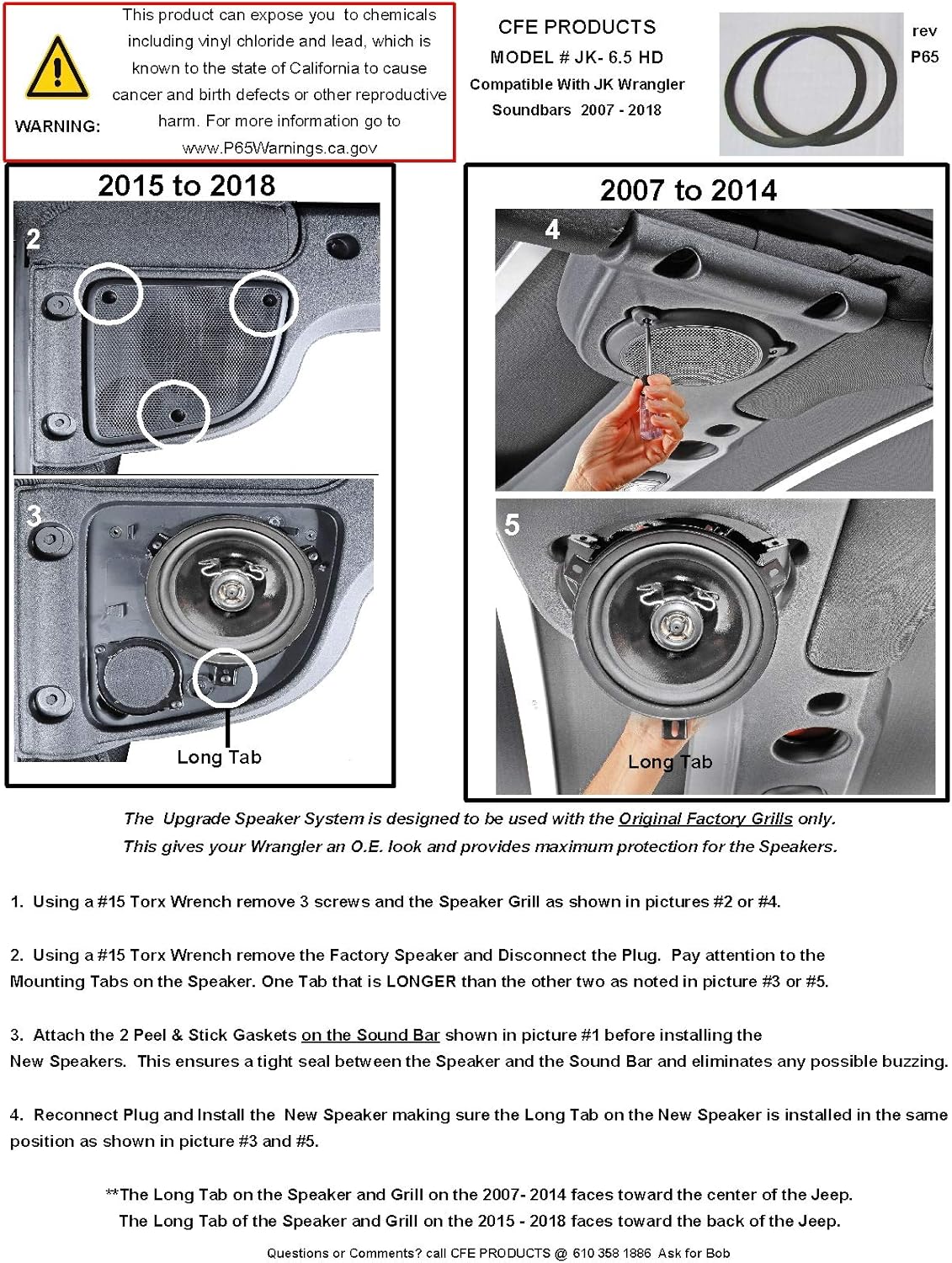 WARNING:

This product can expose you to chemicals including vinyl chloride and lead, which is known to the state of California to cause cancer and birth defects or other reproductive harm. For more information go to www.P65Warnings.ca.gov

CFE PRODUCTS
MODEL # JK- 6.5 HD
Compatible With JK Wrangler
Soundbars 2007 - 2018

rev
P65

2015 to 2018

2

3

Long Tab

2007 to 2014

4

5

Long Tab

The Upgrade Speaker System is designed to be used with the Original Factory Grills only.
This gives your Wrangler an O.E. look and provides maximum protection for the Speakers.

1. Using a #15 Torx Wrench remove 3 screws and the Speaker Grill as shown in pictures #2 or #4.

2. Using a #15 Torx Wrench remove the Factory Speaker and Disconnect the Plug. Pay attention to the Mounting Tabs on the Speaker. One Tab that is LONGER than the other two as noted in picture #3 or #5.

3. Attach the 2 Peel & Stick Gaskets on the Sound Bar shown in picture #1 before installing the New Speakers. This ensures a tight seal between the Speaker and the Sound Bar and eliminates any possible buzzing.

4. Reconnect Plug and Install the New Speaker making sure the Long Tab on the New Speaker is installed in the same position as shown in picture #3 and #5.

**The Long Tab on the Speaker and Grill on the 2007- 2014 faces toward the center of the Jeep.
The Long Tab of the Speaker and Grill on the 2015 - 2018 faces toward the back of the Jeep.

Questions or Comments? call CFE PRODUCTS @ 610 358 1886 Ask for Bob