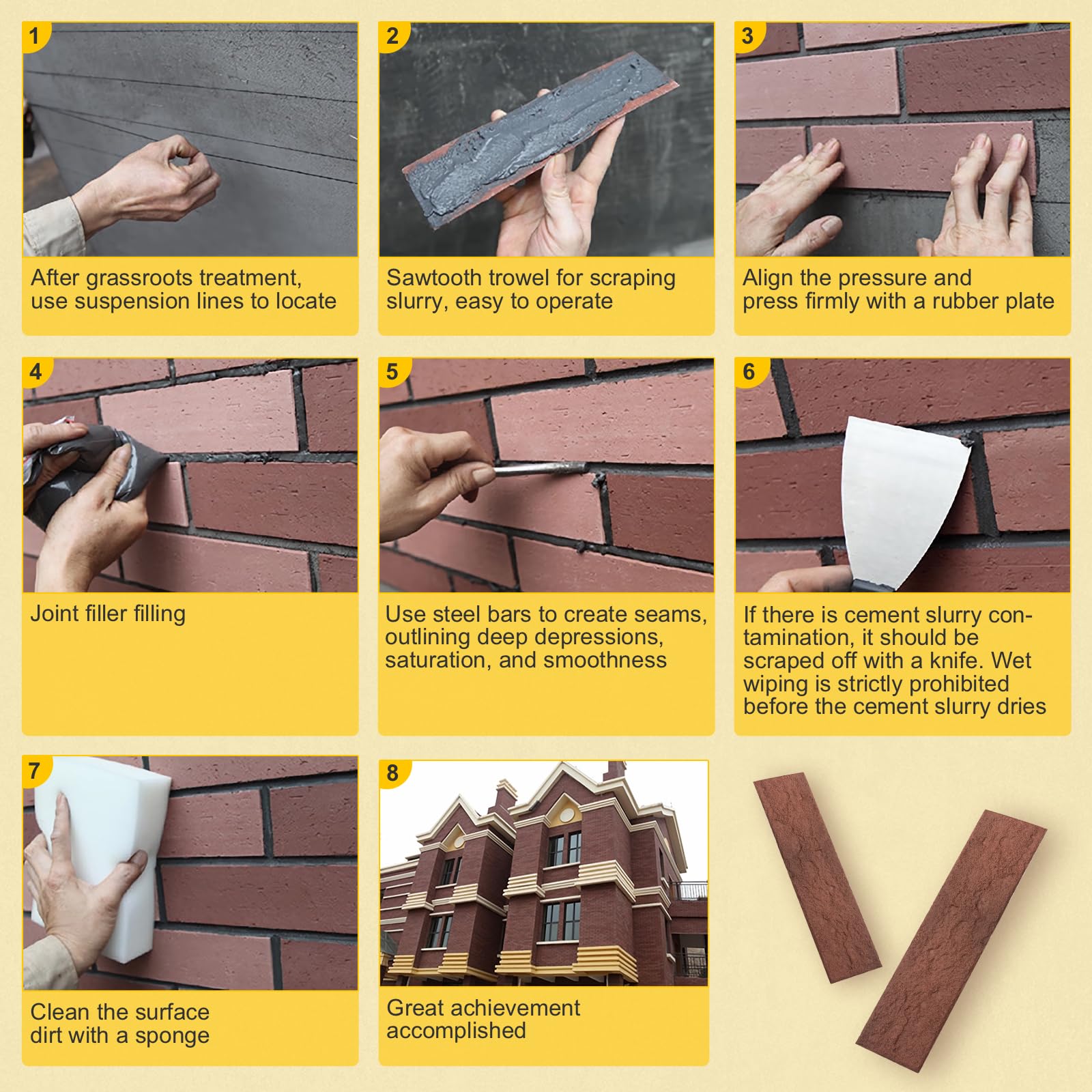 1

After grassroots treatment, use suspension lines to locate

2

Sawtooth trowel for scraping slurry, easy to operate

3

Align the pressure and press firmly with a rubber plate

4

Joint filler filling

5

Use steel bars to create seams, outlining deep depressions, saturation, and smoothness

6

If there is cement slurry contamination, it should be scraped off with a knife. Wet wiping is strictly prohibited before the cement slurry dries

7

Clean the surface dirt with a sponge

8

Great achievement accomplished