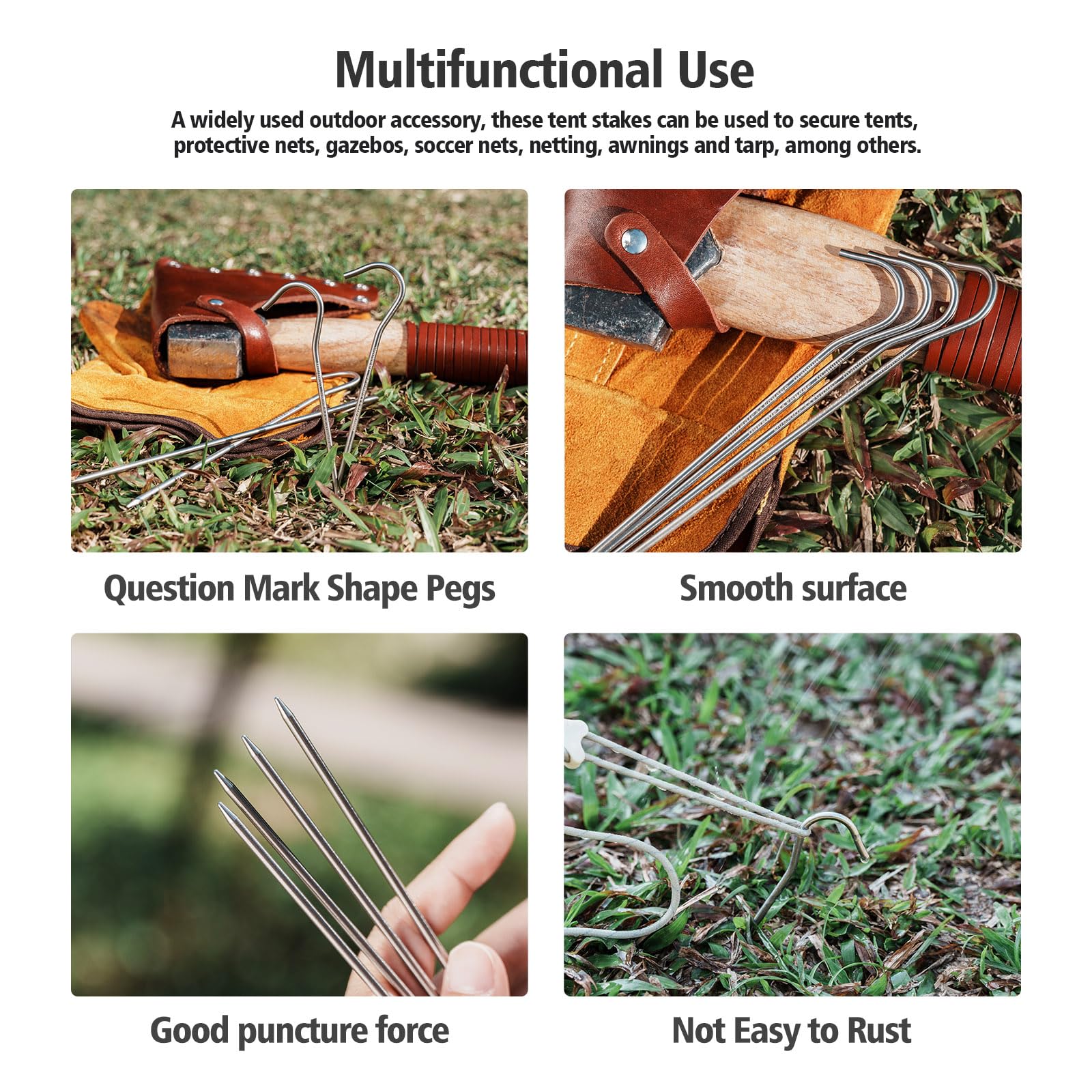 Multifunctional Use

A widely used outdoor accessory, these tent stakes can be used to secure tents, protective nets, gazebos, soccer nets, netting, awnings and tarp, among others.

Question Mark Shape Pegs

Smooth surface

Good puncture force

Not Easy to Rust