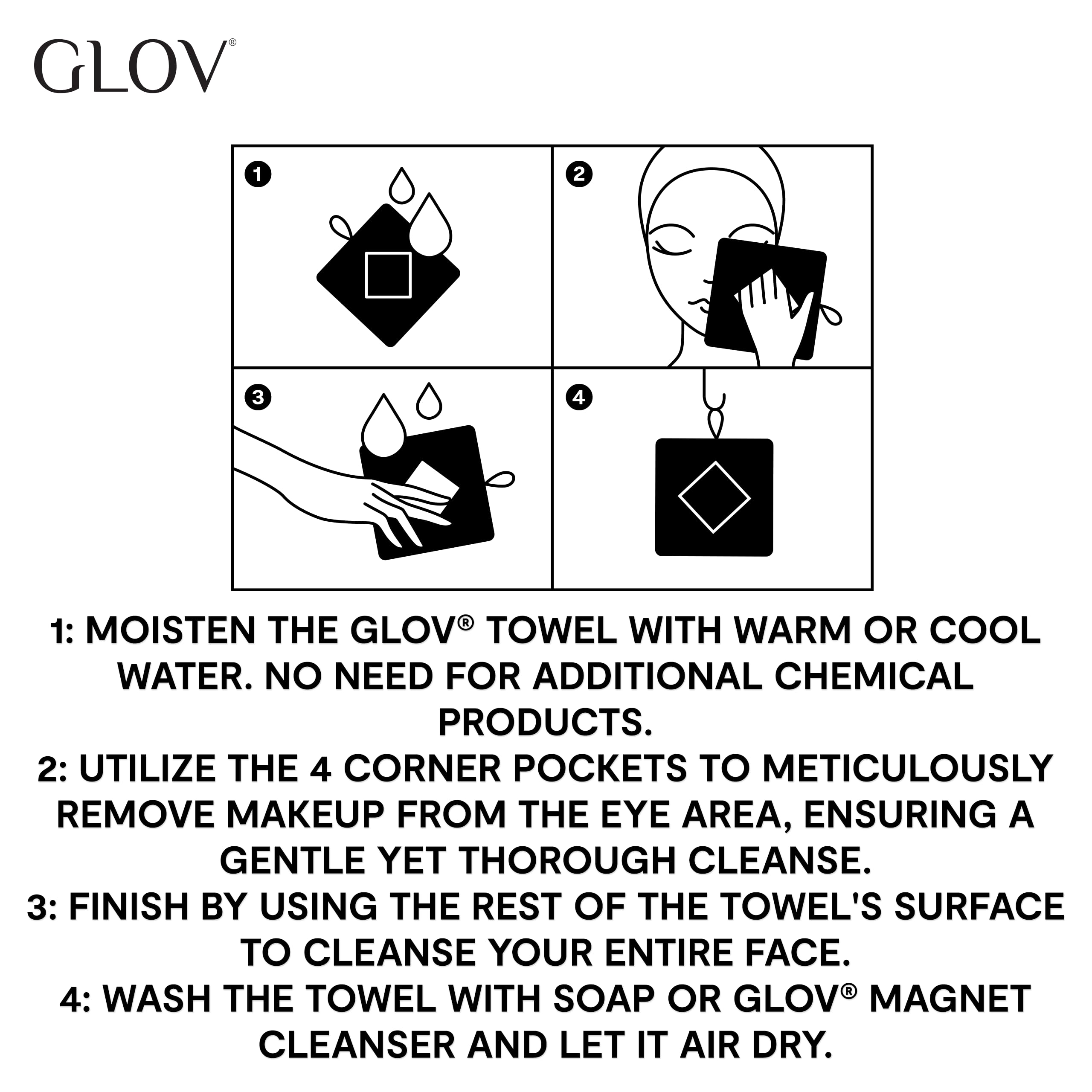 GLOV®

1

2

3

4

1: MOISTEN THE GLOV® TOWEL WITH WARM OR COOL WATER. NO NEED FOR ADDITIONAL CHEMICAL PRODUCTS.
2: UTILIZE THE 4 CORNER POCKETS TO METICULOUSLY REMOVE MAKEUP FROM THE EYE AREA, ENSURING A GENTLE YET THOROUGH CLEANSE.
3: FINISH BY USING THE REST OF THE TOWEL'S SURFACE TO CLEANSE YOUR ENTIRE FACE.
4: WASH THE TOWEL WITH SOAP OR GLOV® MAGNET CLEANSER AND LET IT AIR DRY.